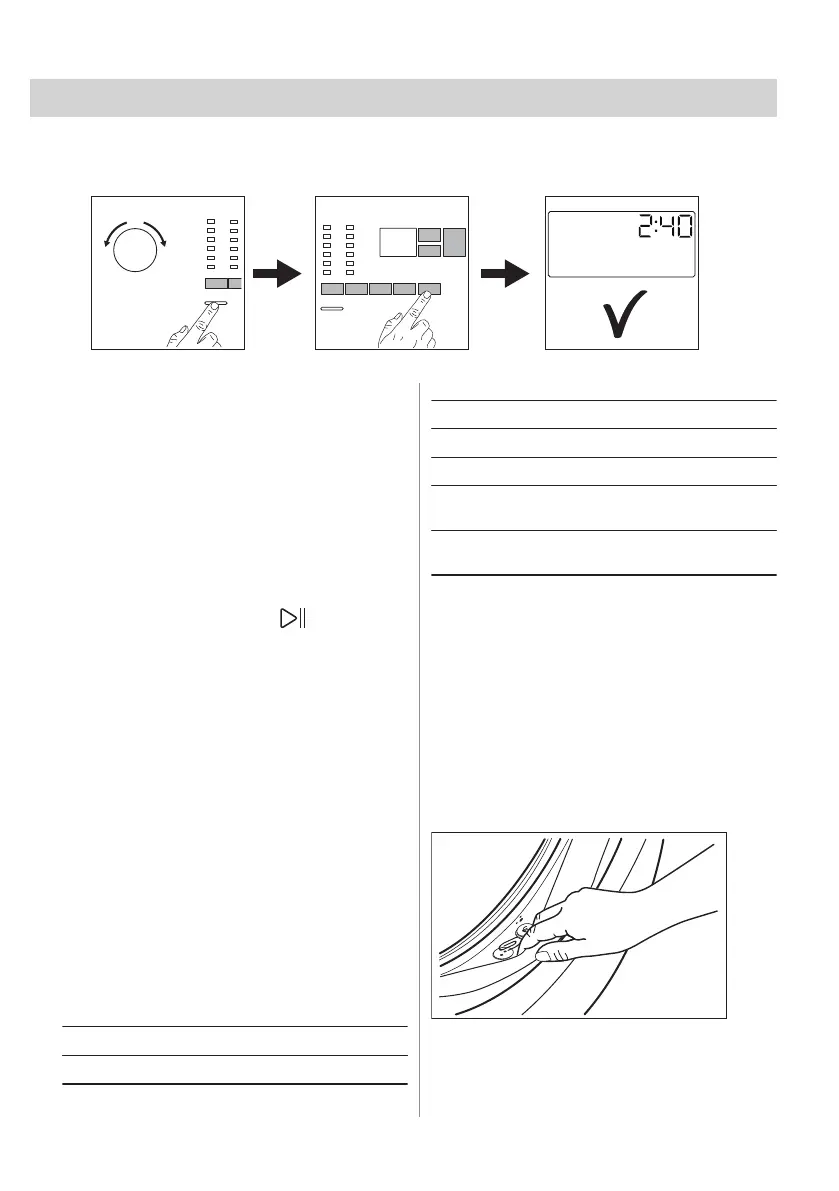 2:40