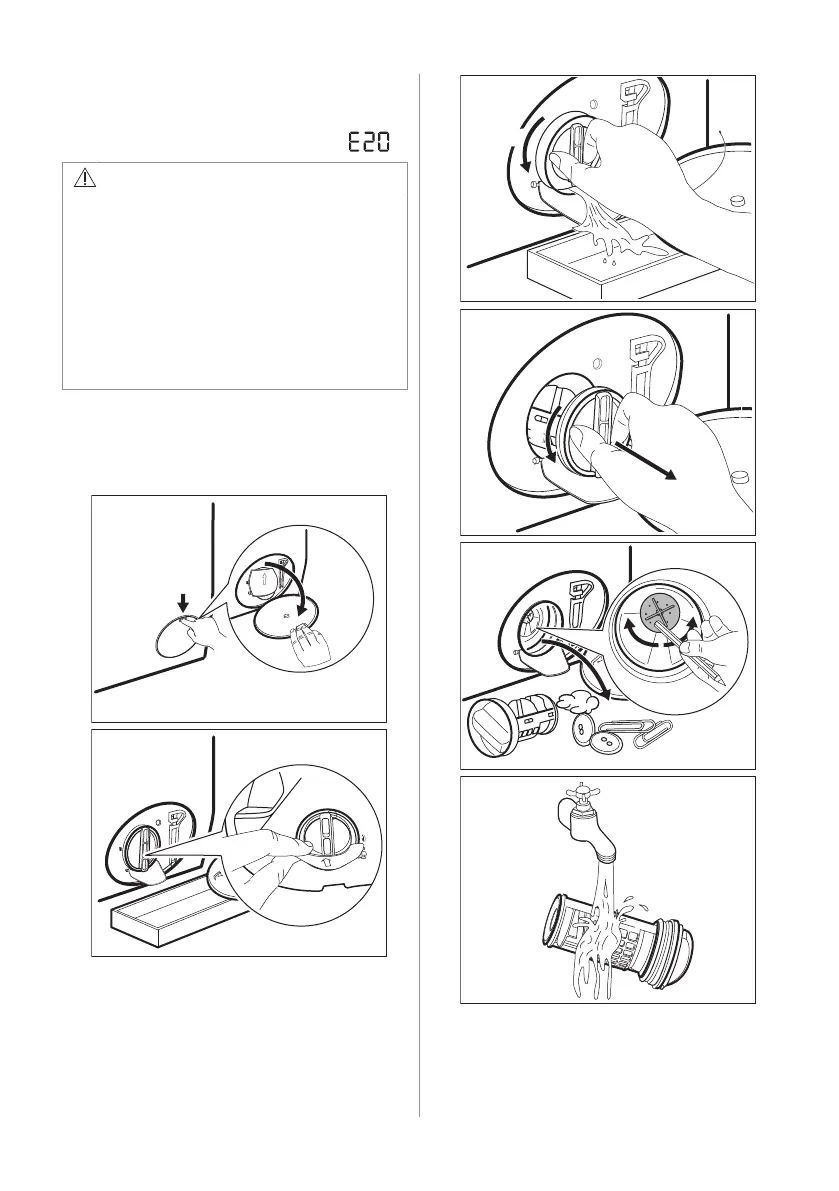 E20