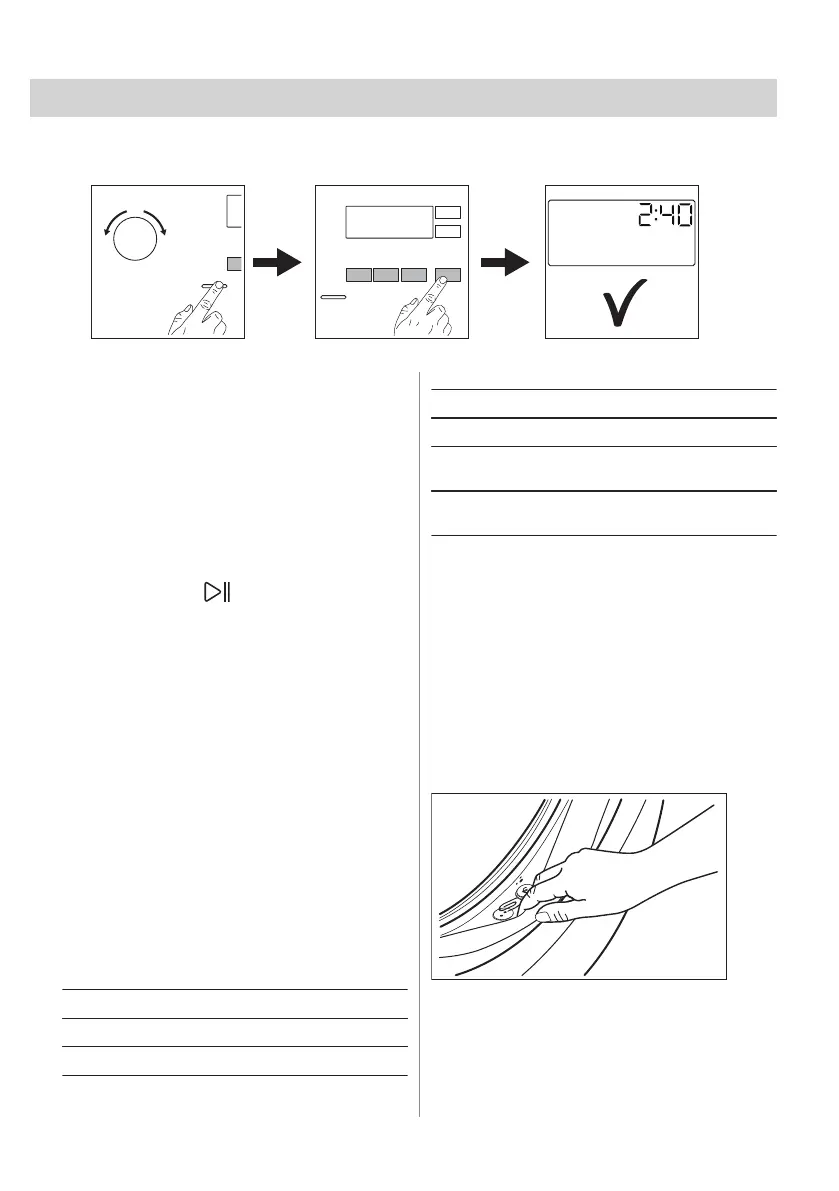 2:40