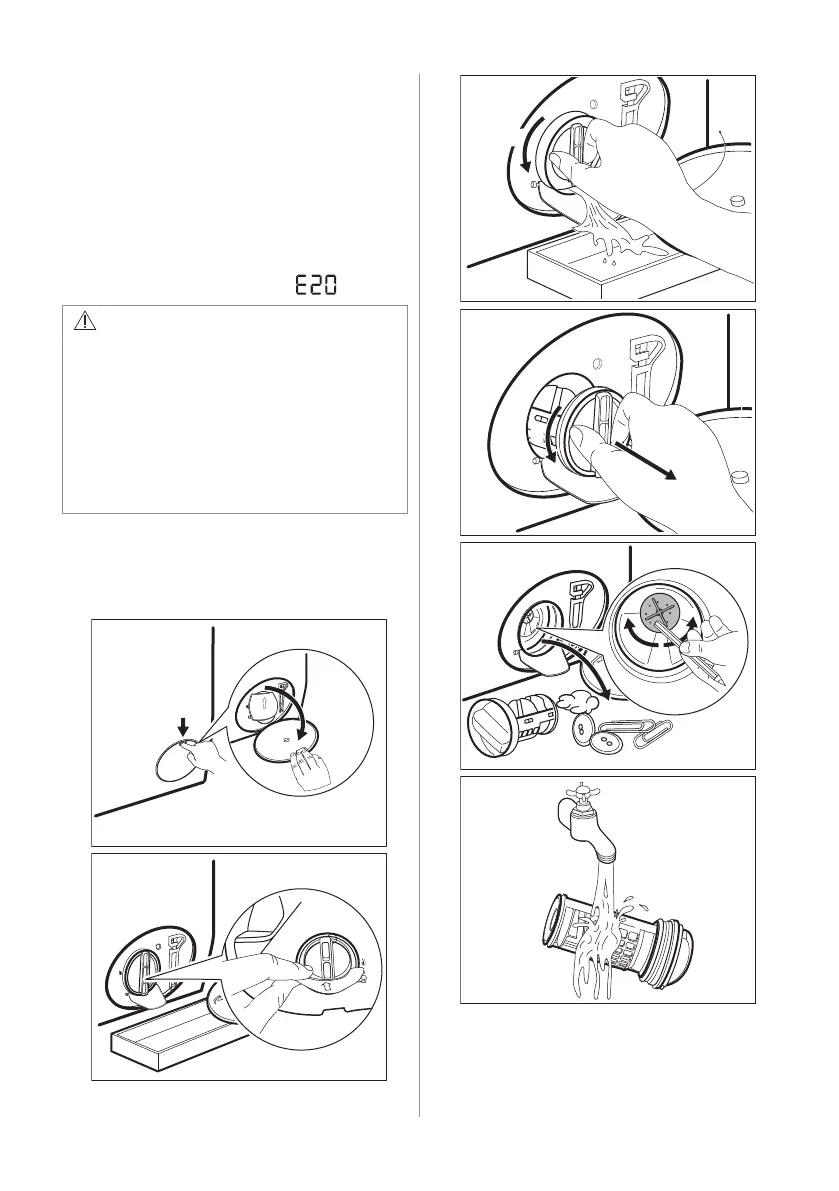 E20