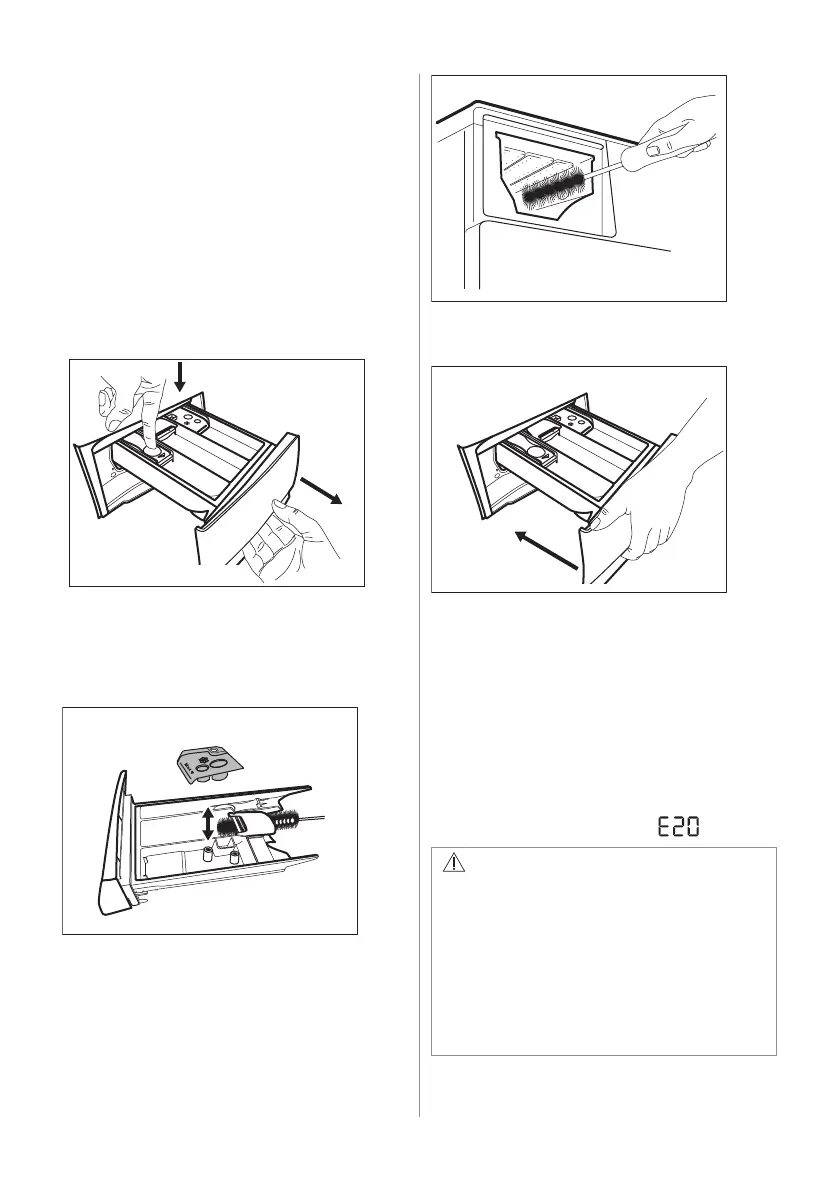 E20