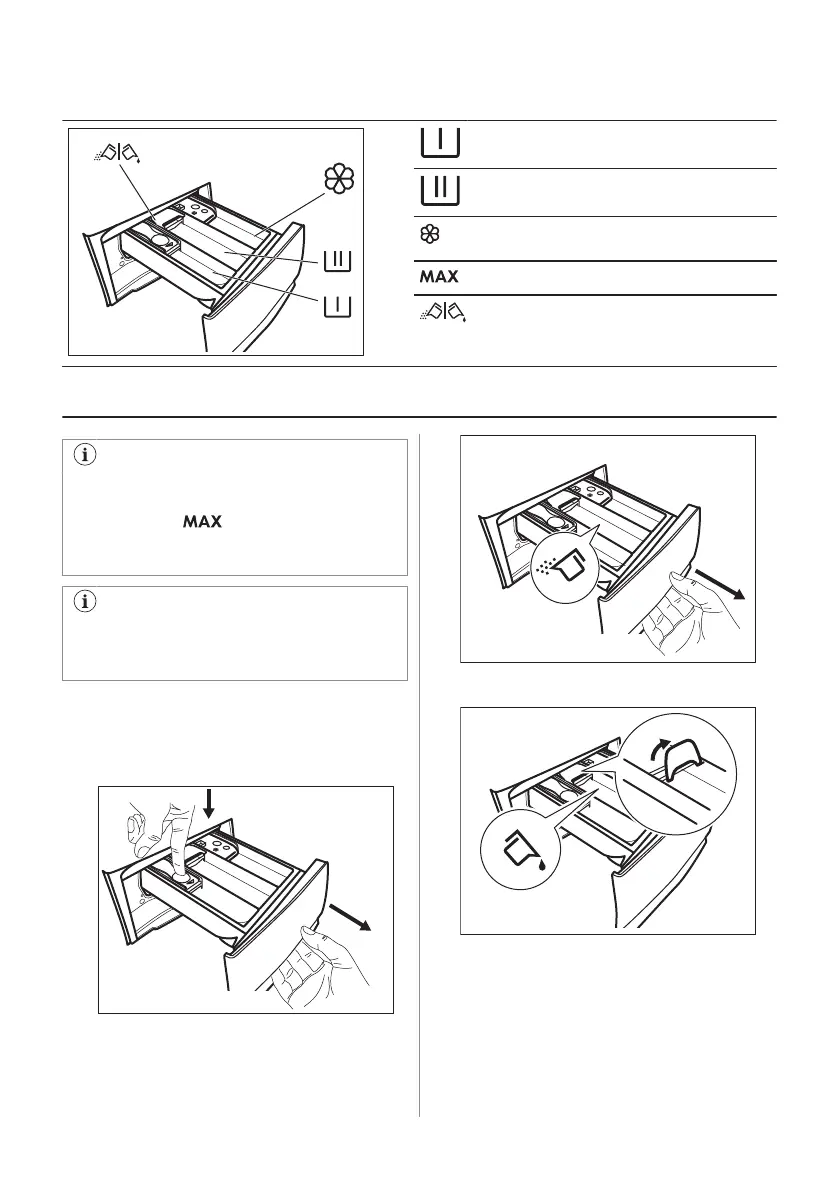 MAX

MAX