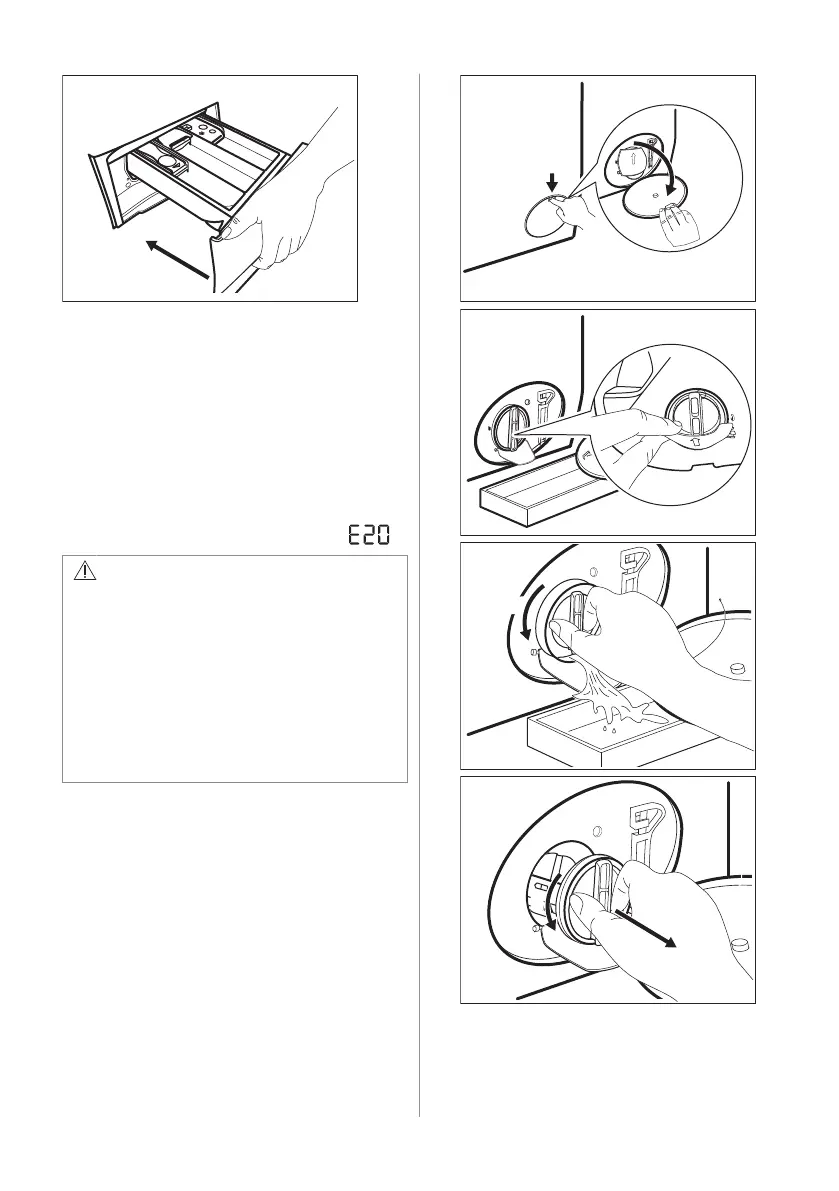 E20