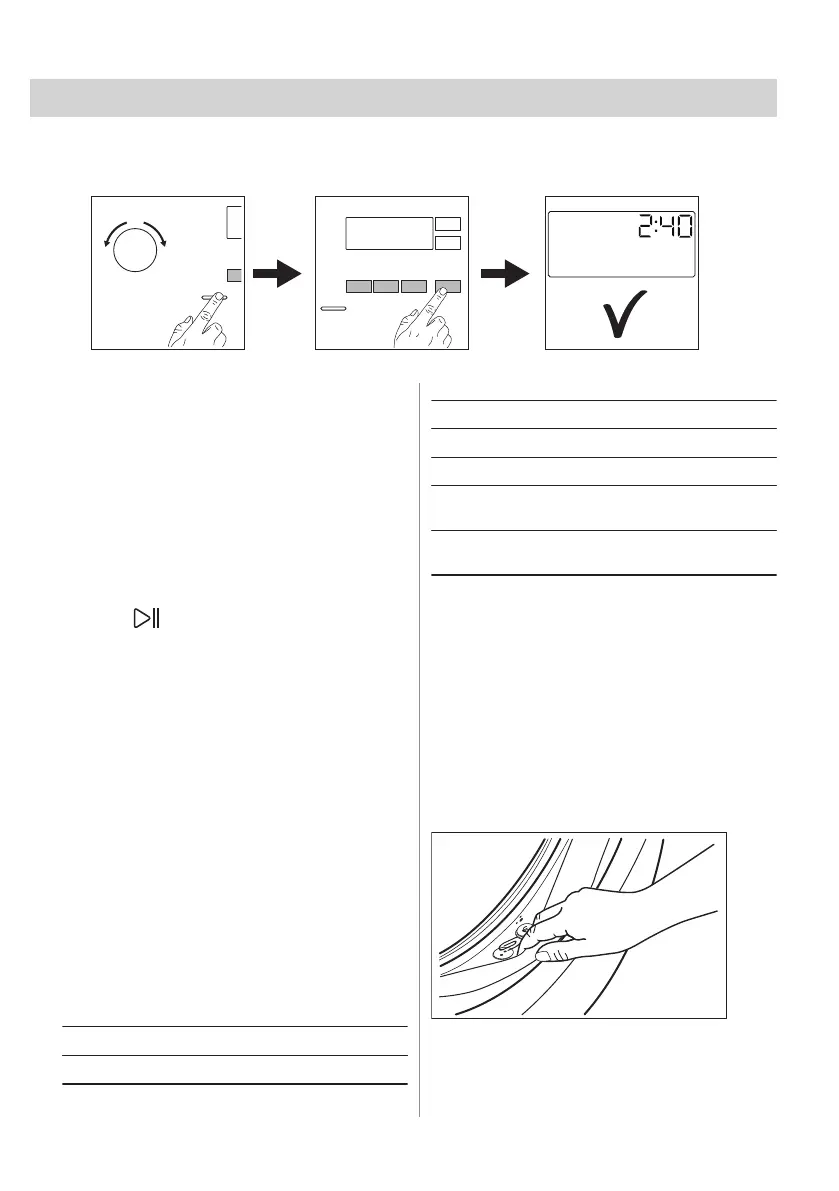 2:40