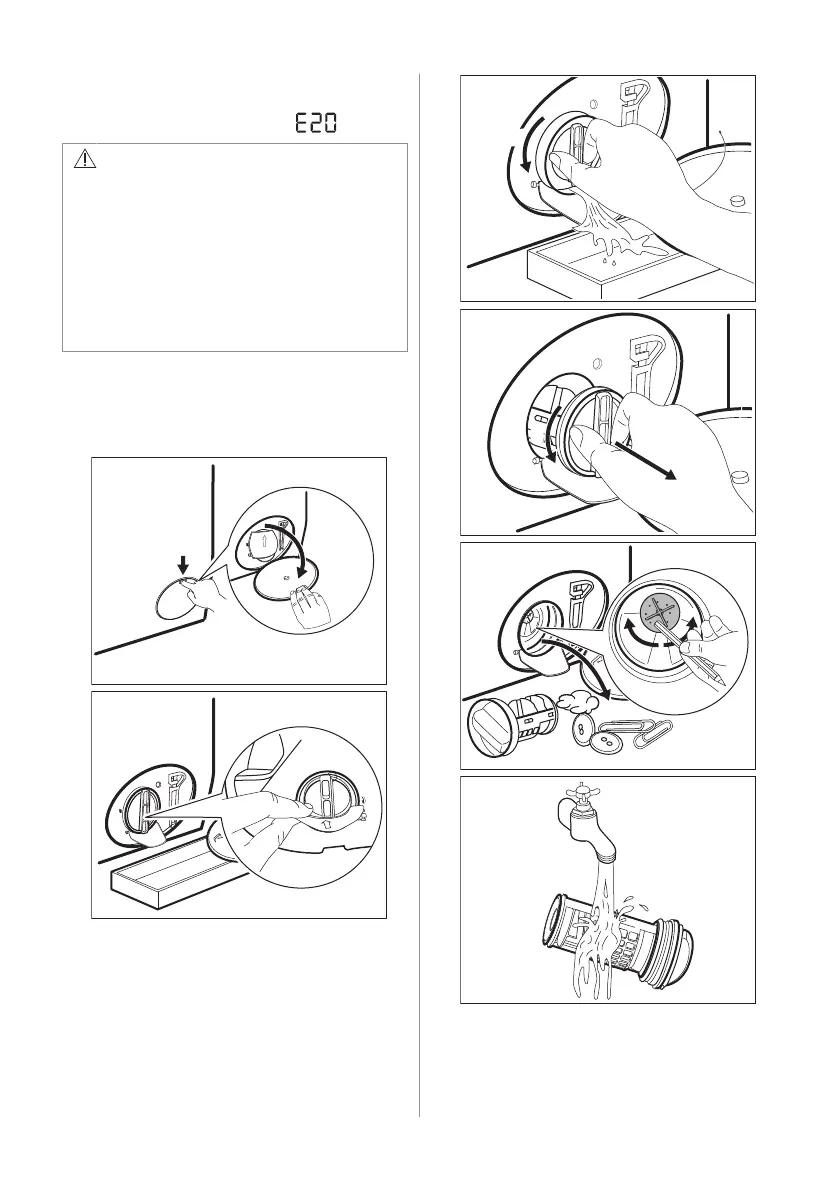 E20