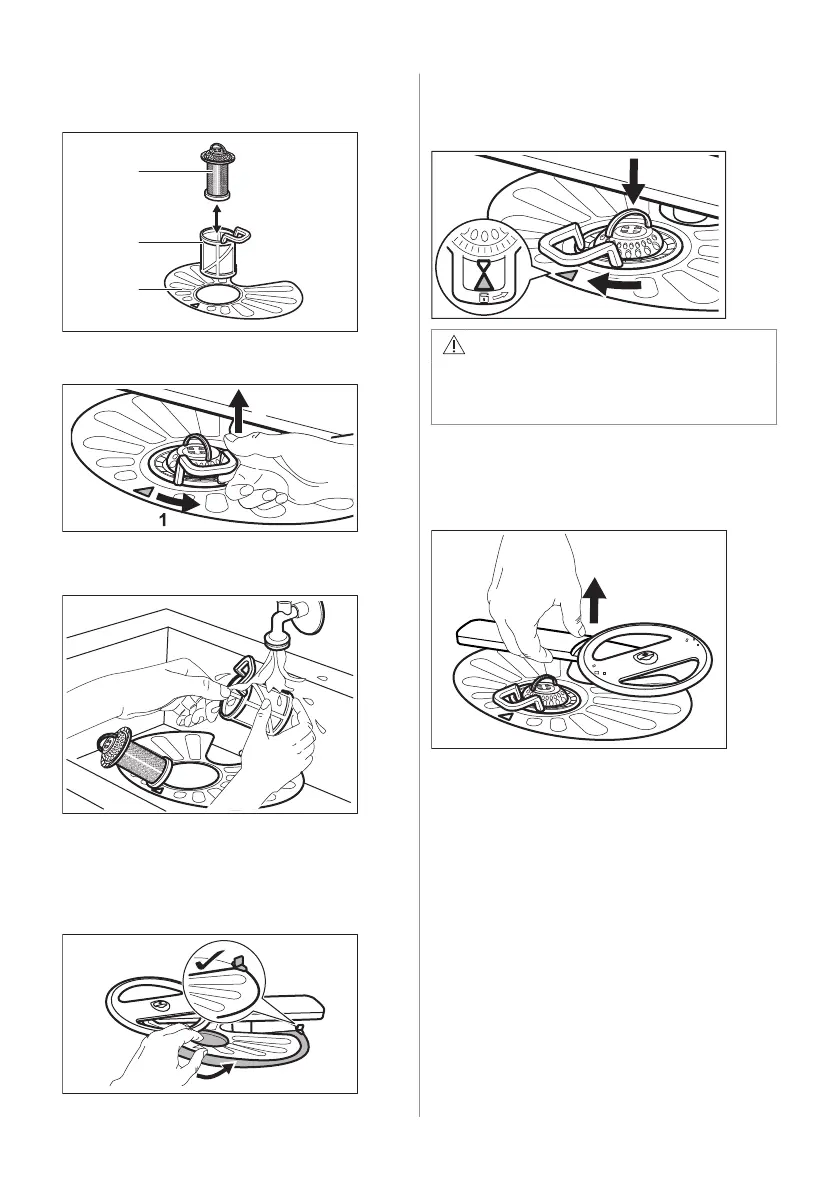 1