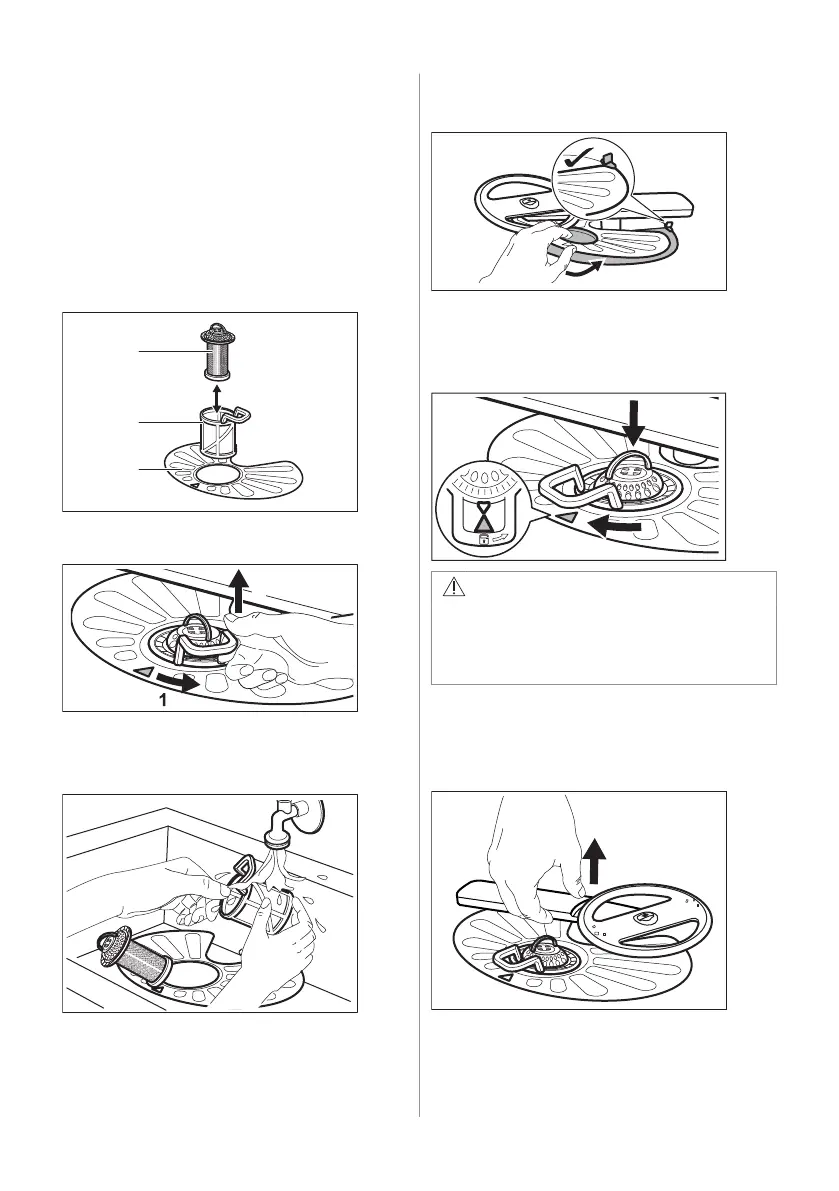 1