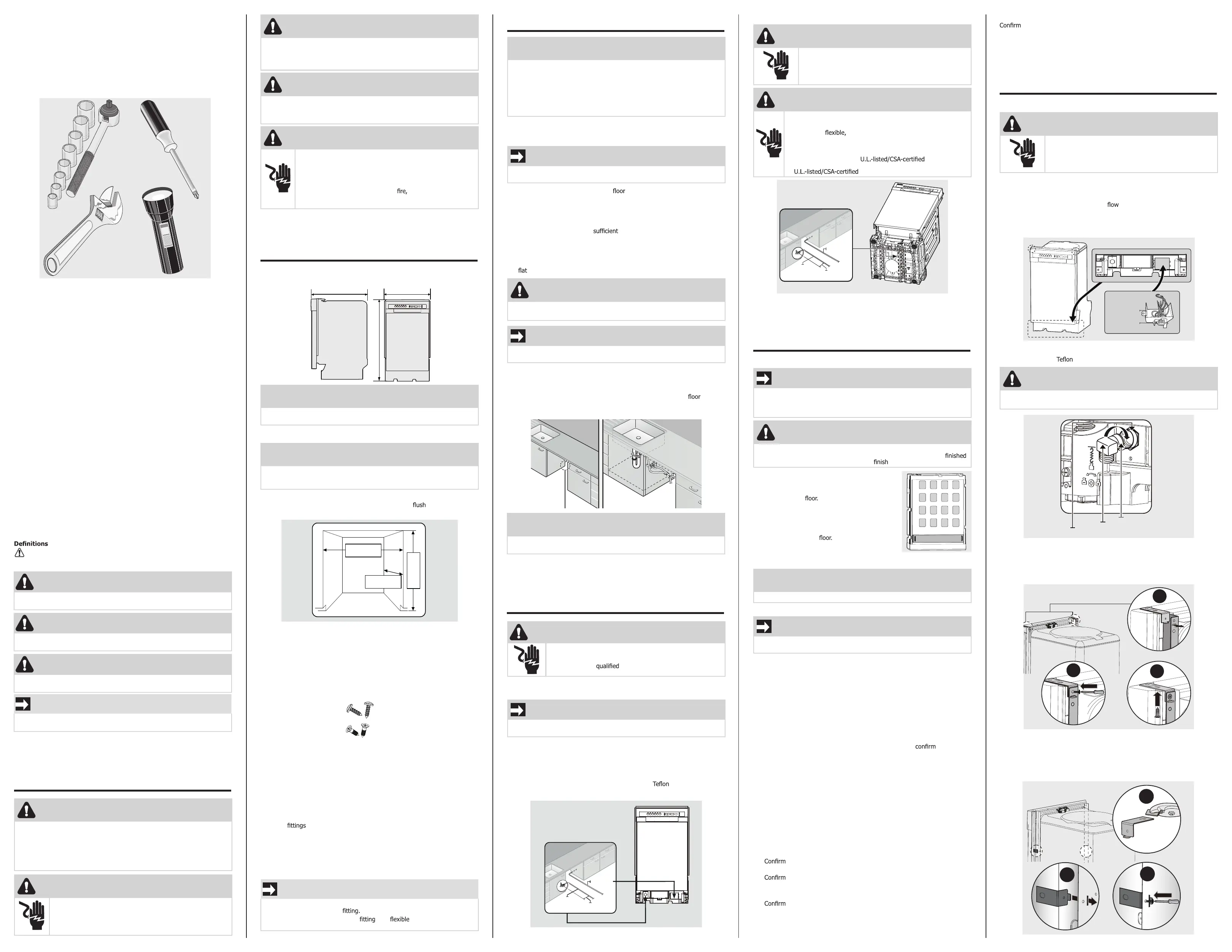 Definitions

fire,

flush

fittings

fitting.
fitting flexible

floor

sufficient

flat

floor

qualified

Teflon

flexible,

U.L.-listed/CSA-certified
U.L.-listed/CSA-certified

finished
finish

floor.

floor.

confirm

Confirm

Confirm

Confirm

Confirm

flow

Teflon