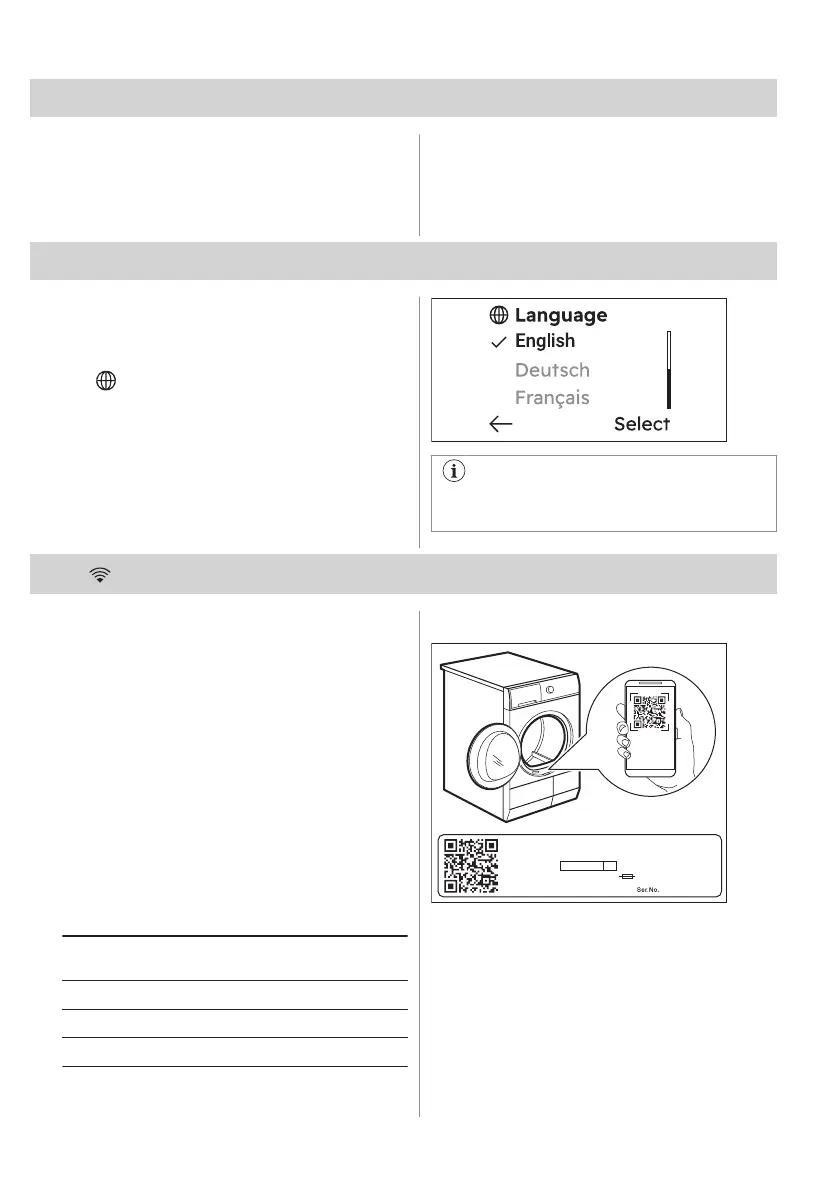 Language
English
Deutsch
Français
Select

Ser.No.