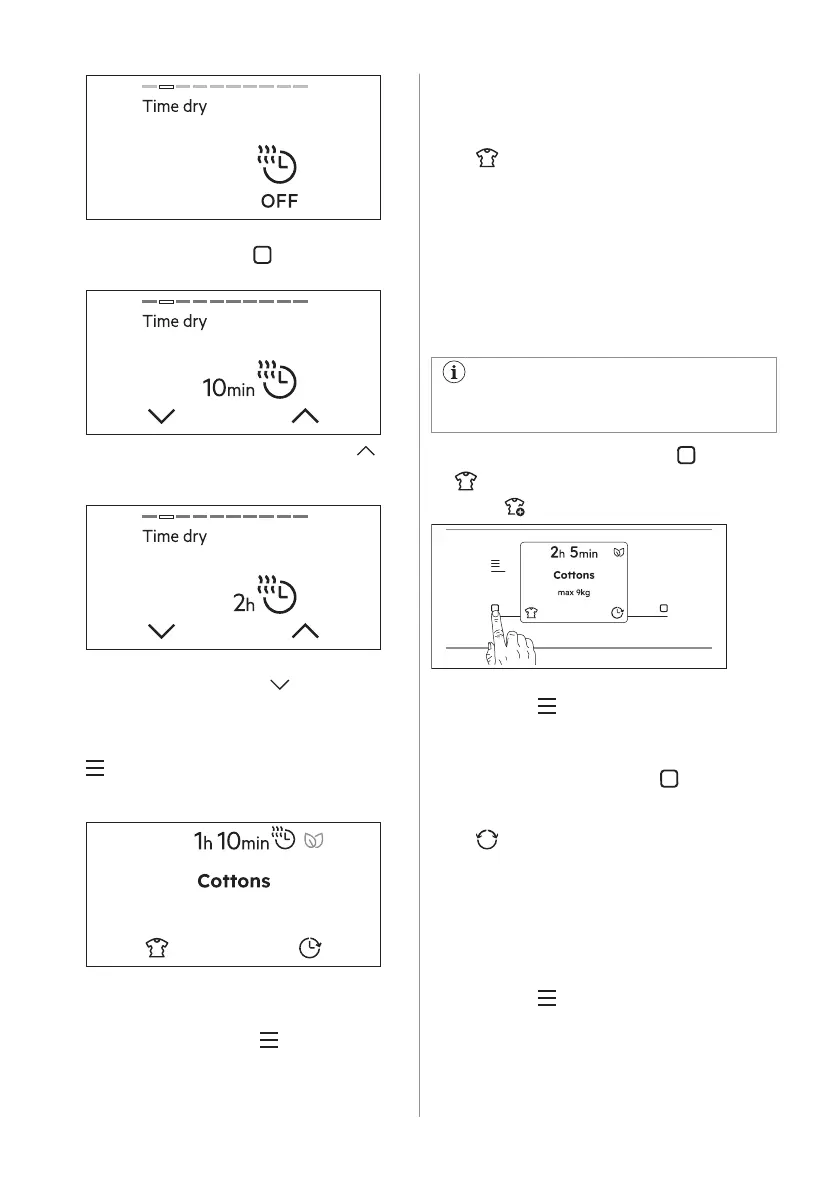 Time dry

OFF

Time dry

10min

Time dry

2h

1h 10min

Cottons

2h 5min

Cottons

max 9kg