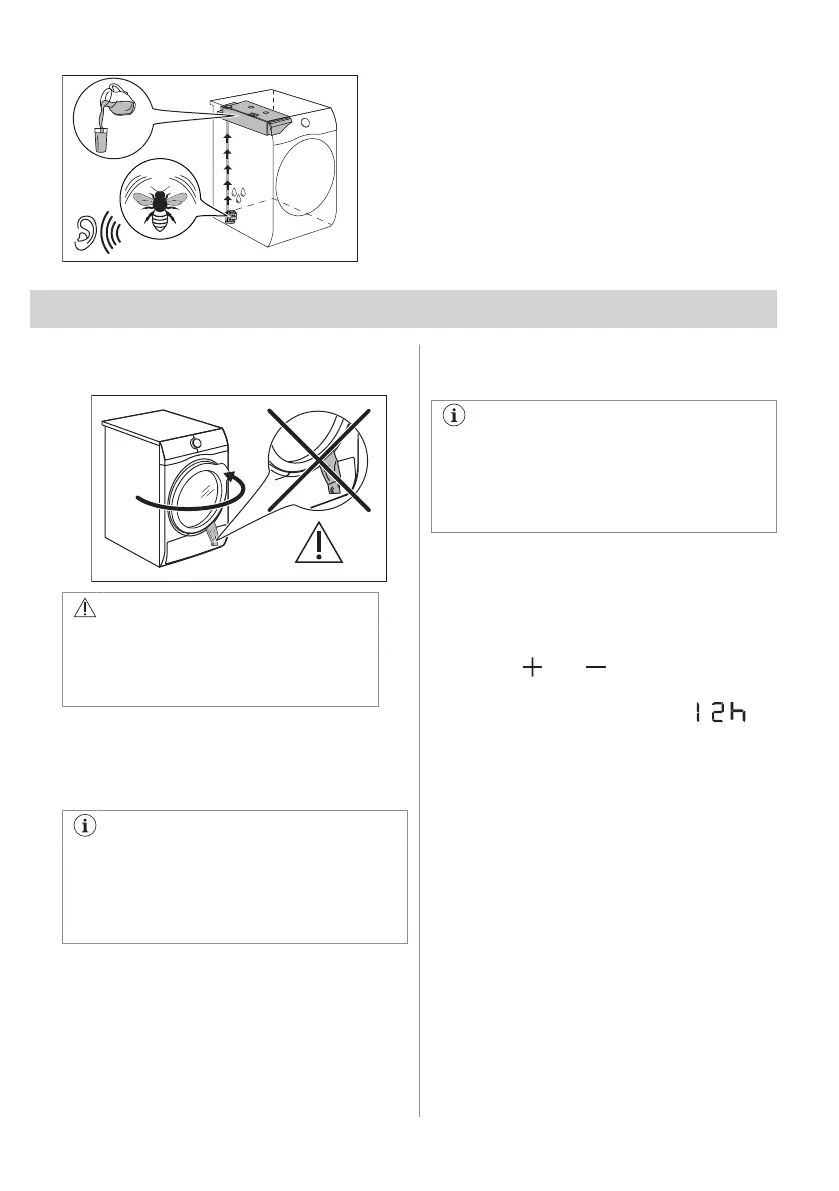 12h