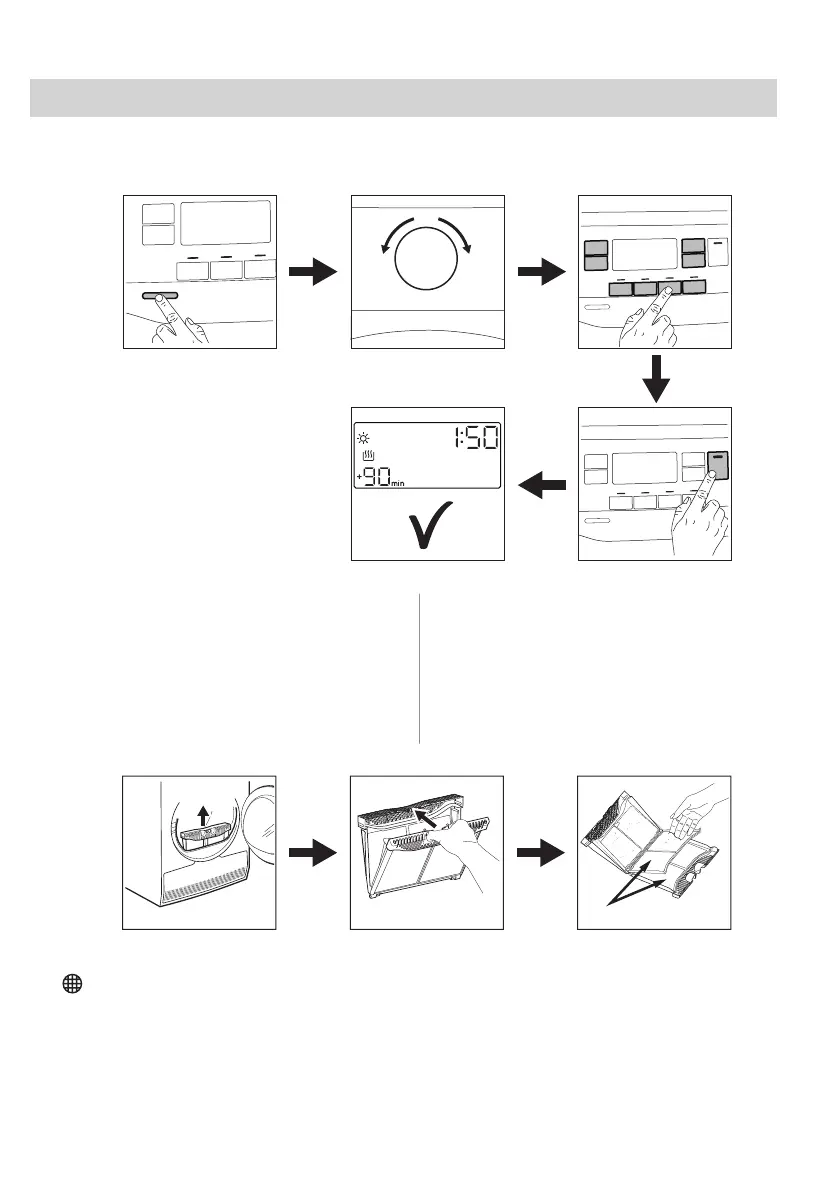 1:50
+90min