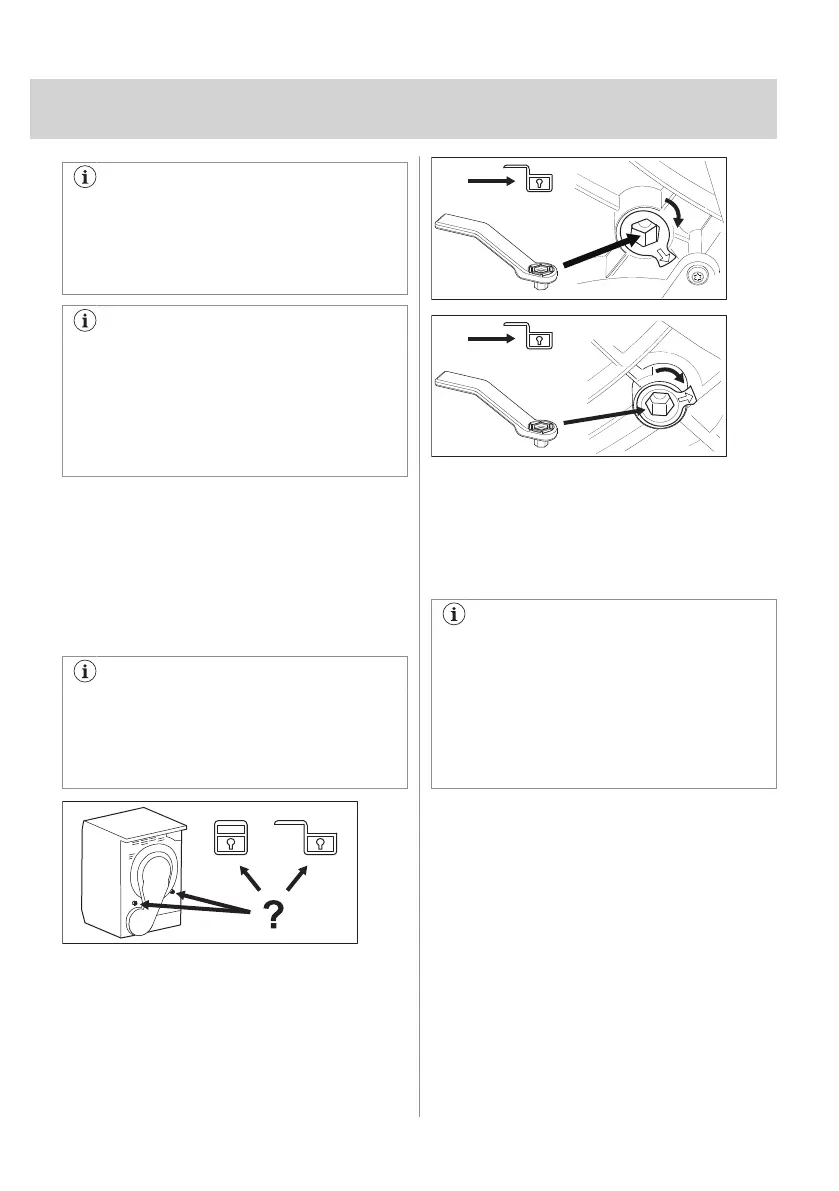 ?