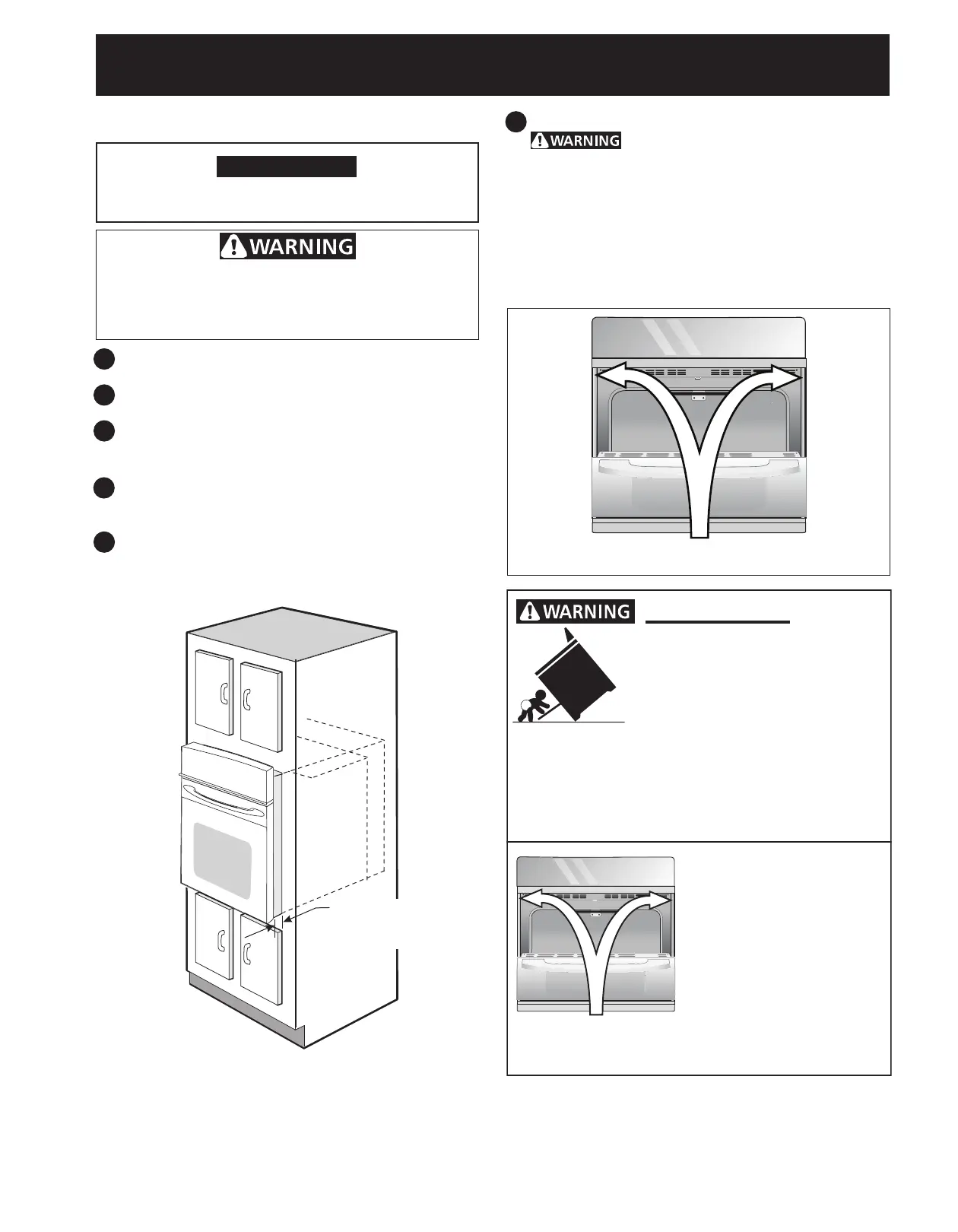 WARNING

WARNING

WARNING