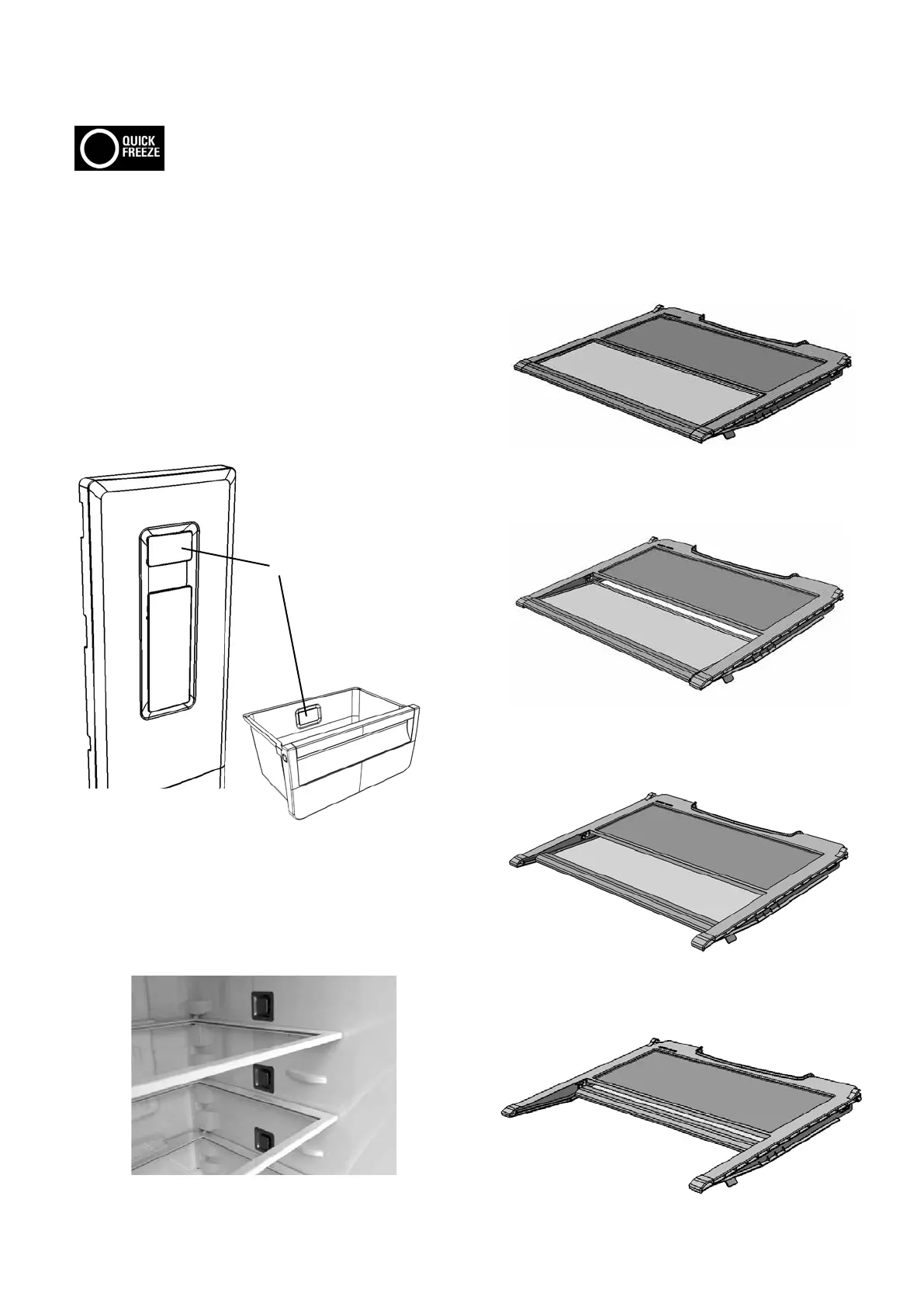 QUICK FREEZE