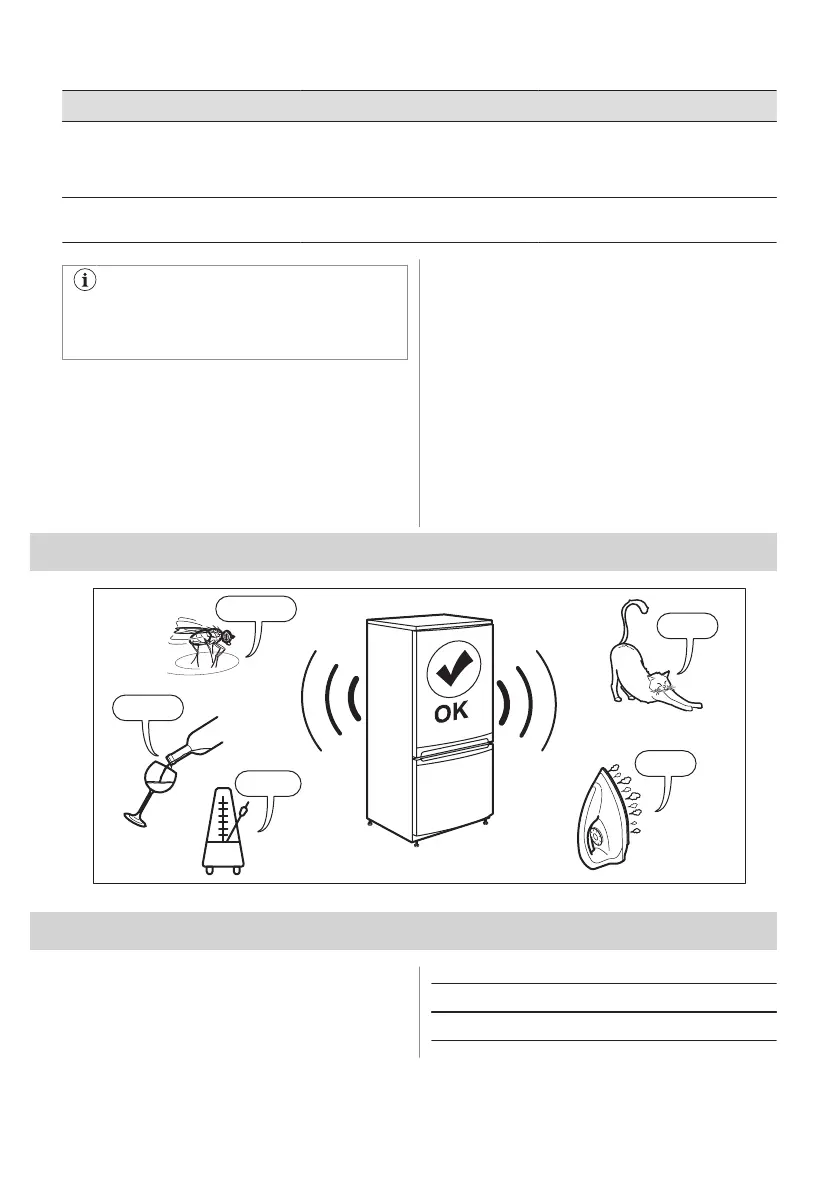 OK