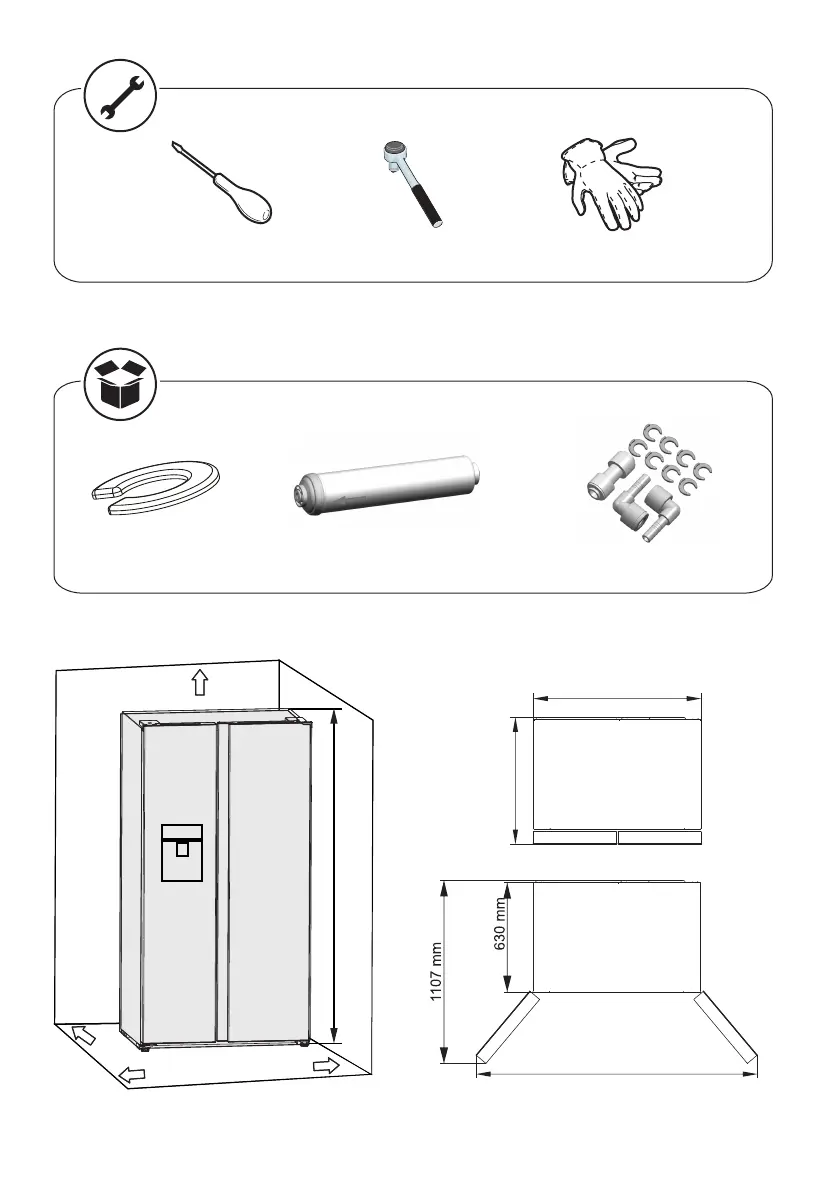 630 mm
1107 mm