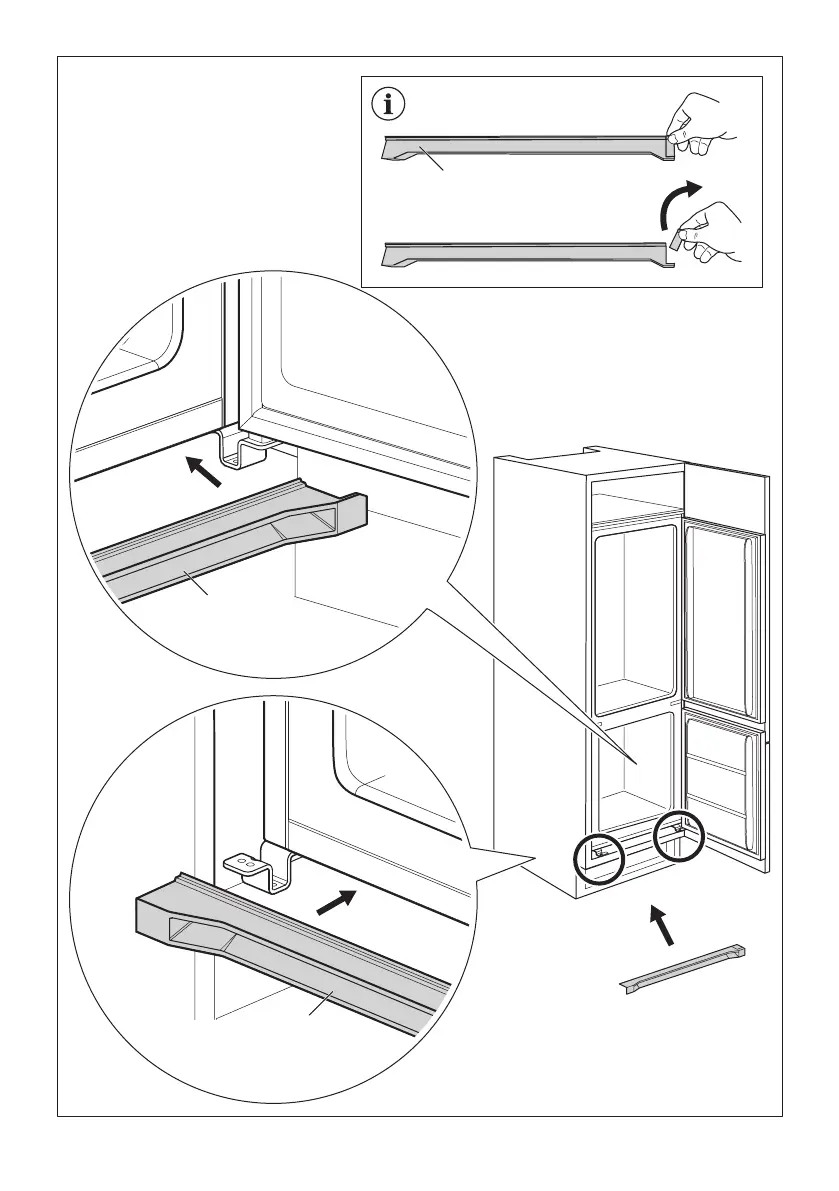 i