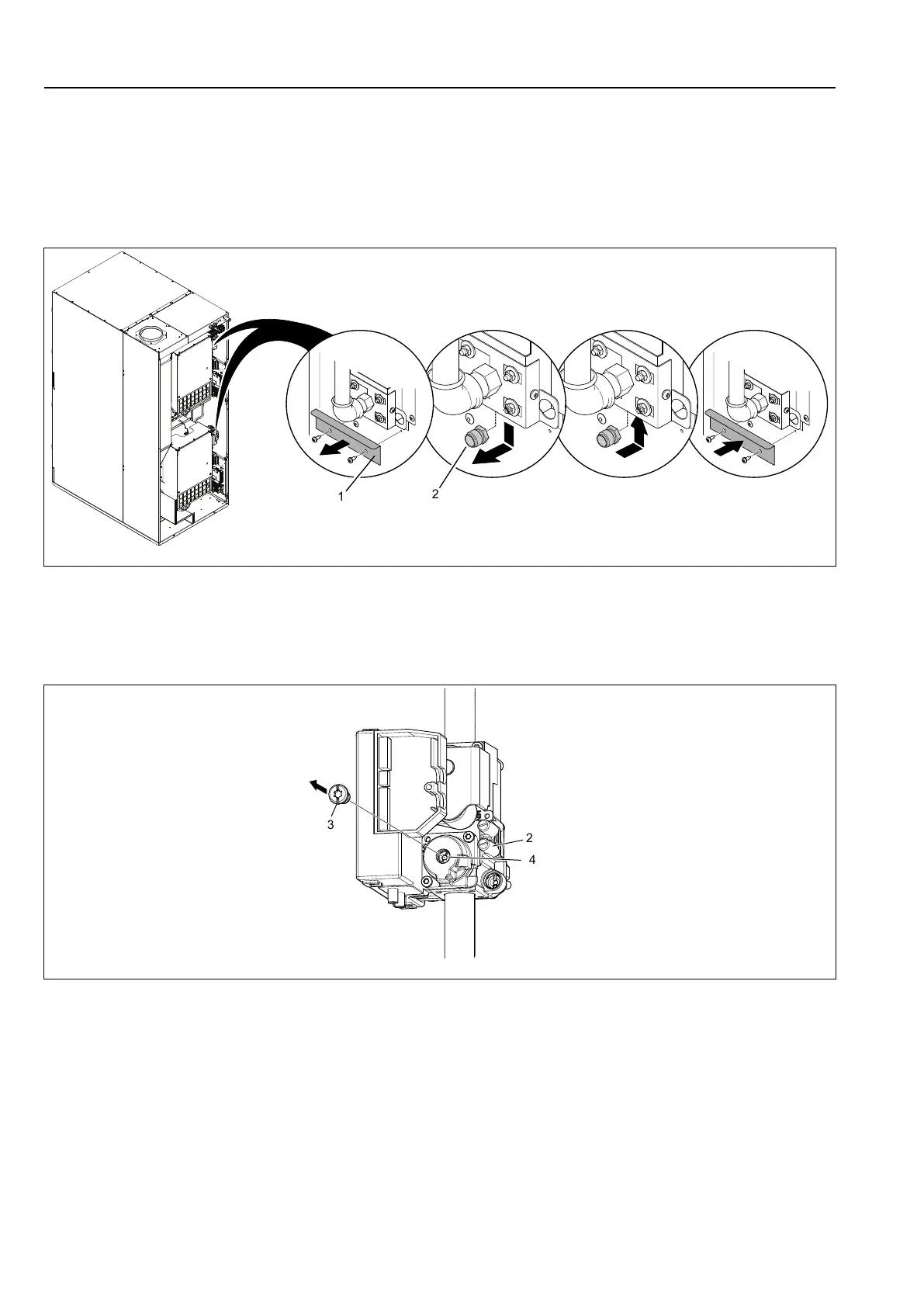 1
2

3
2
4