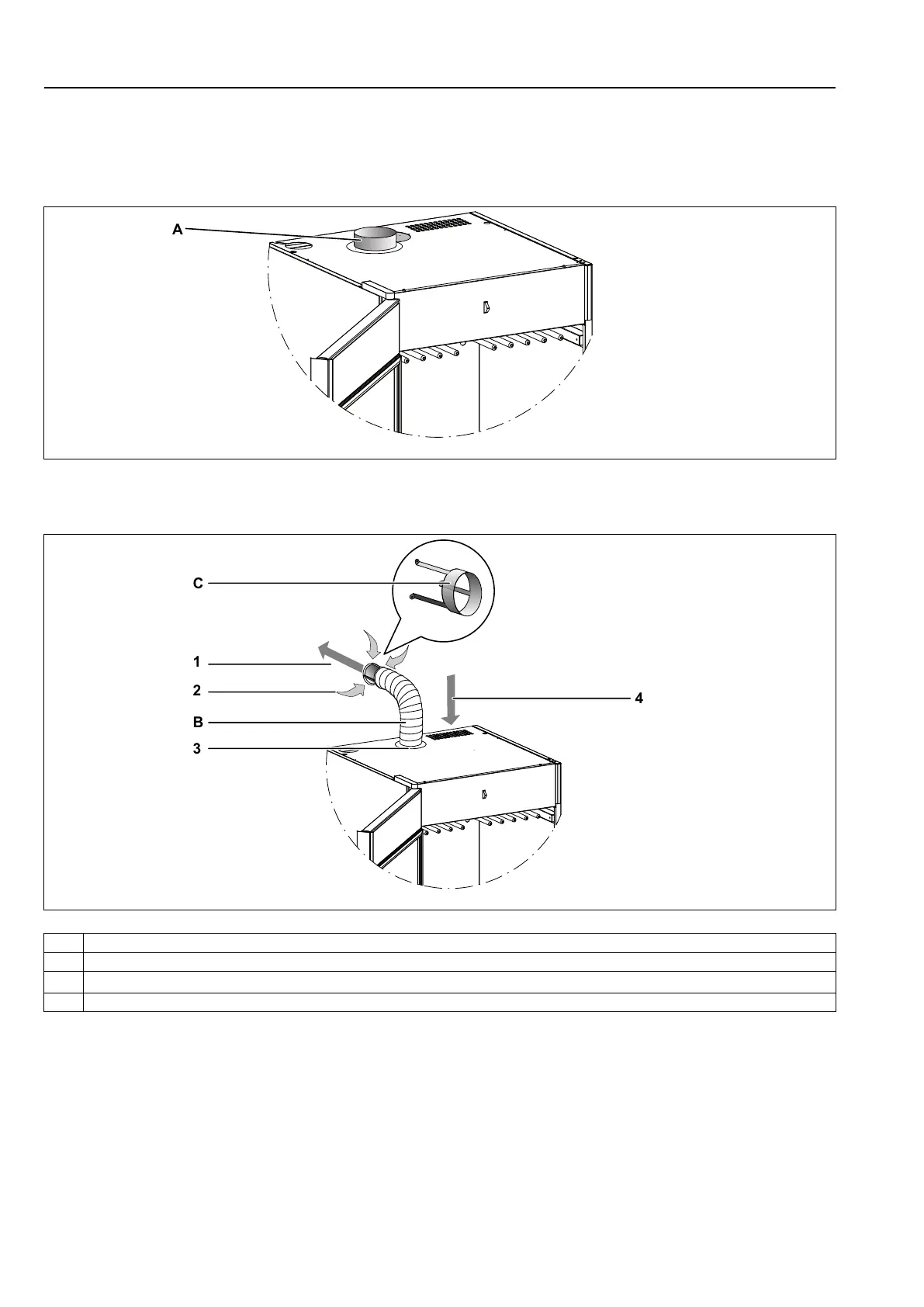 A

C

1

2

B

3

4