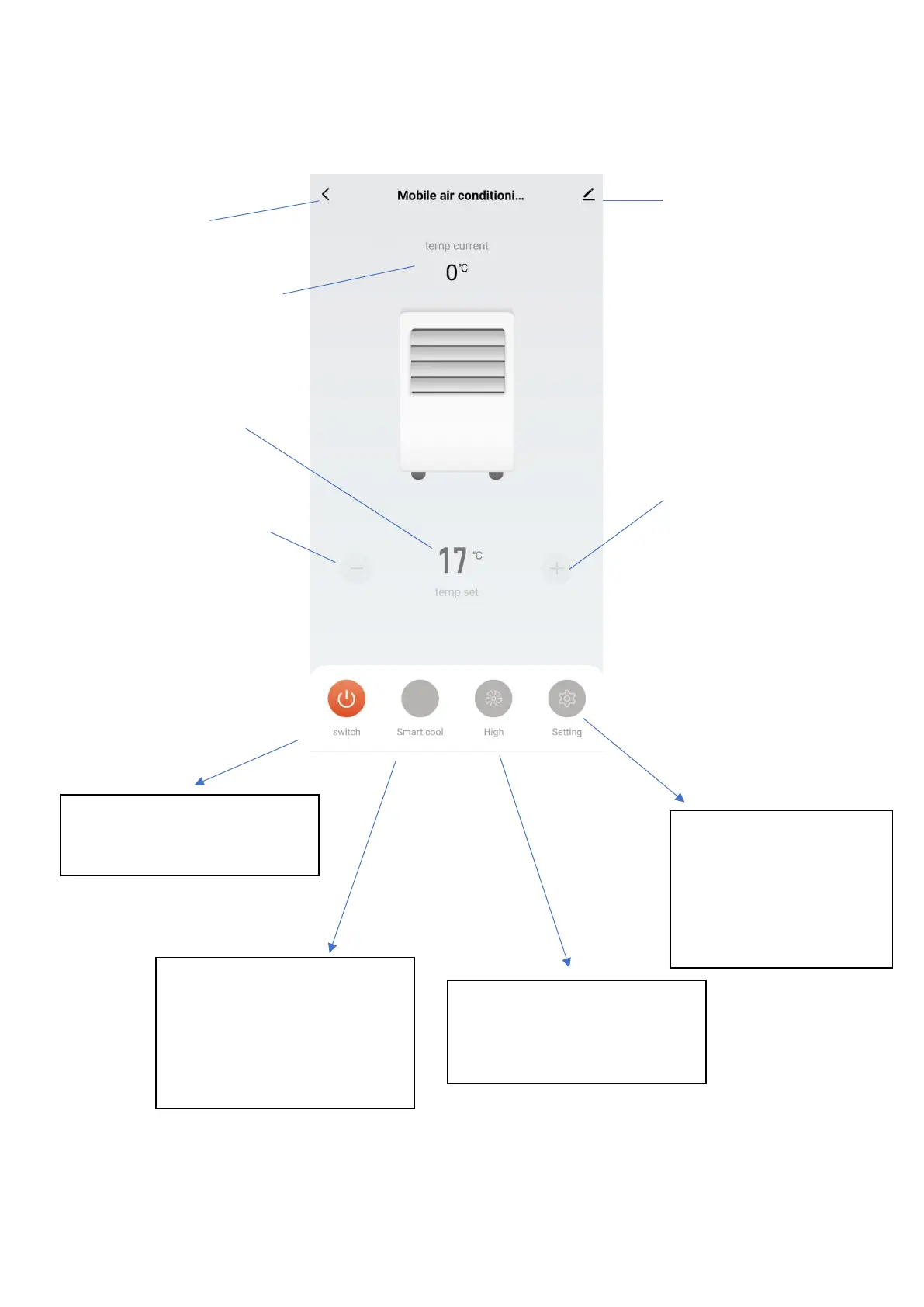 Mobile air conditioni...

temp current
0℃

17 ℃
temp set

switch
Smart cool
High
Setting