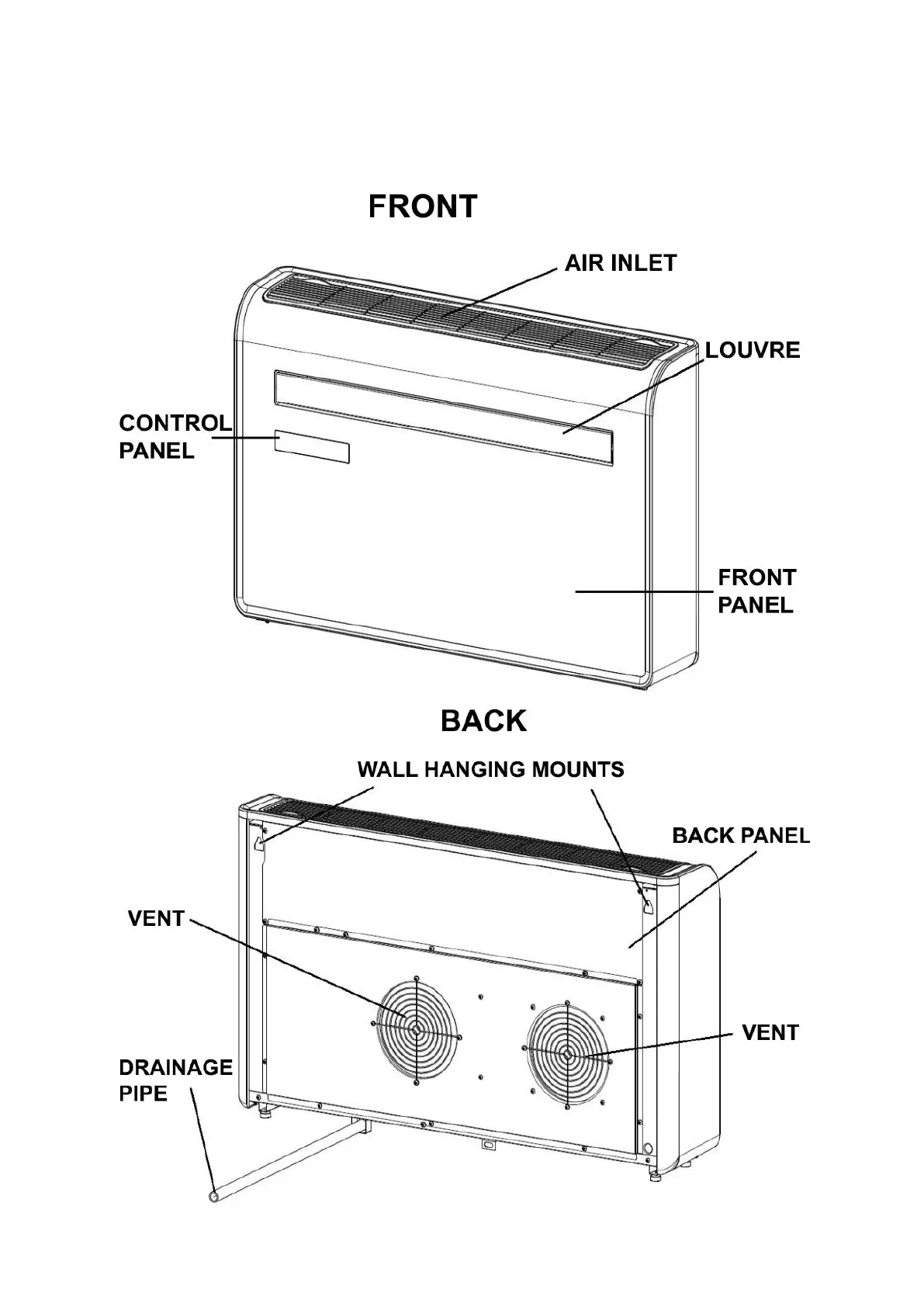 FRONT

AIR INLET

LOUVRE

CONTROL PANEL

FRONT PANEL

BACK

WALL HANGING MOUNTS

BACK PANEL

VENT

VENT

DRAINAGE PIPE