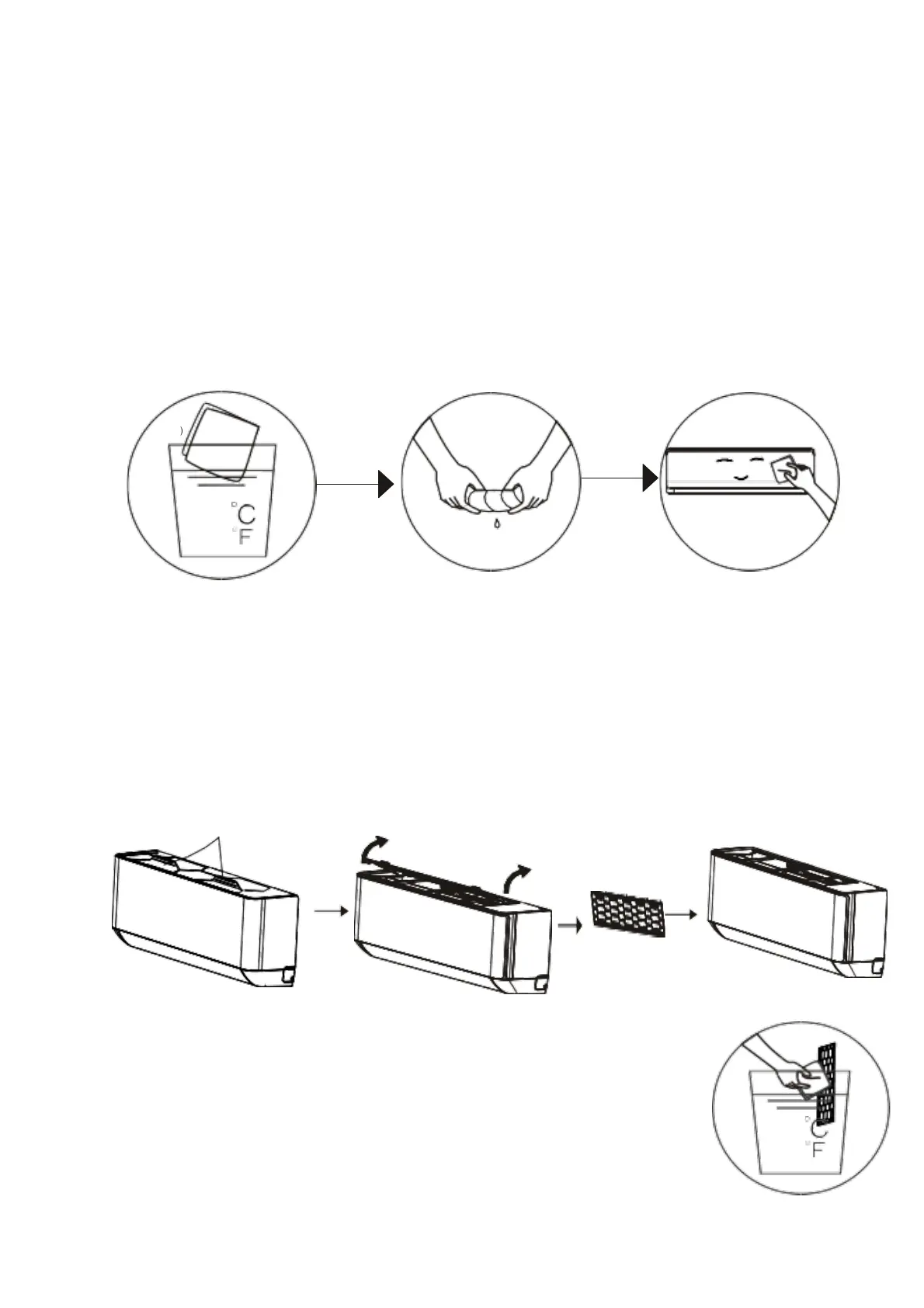 °C
°F

°C
°F