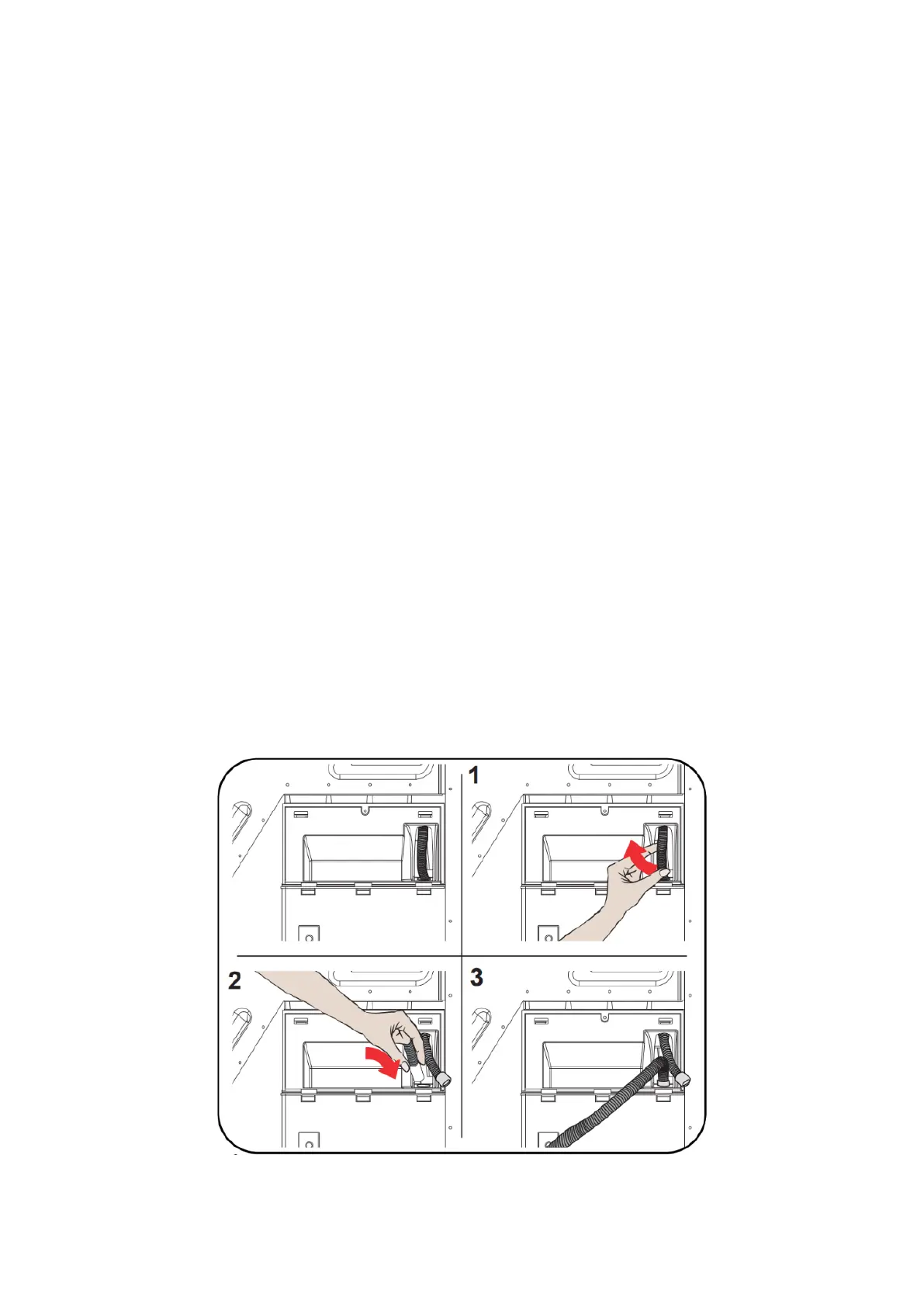 1

2

3