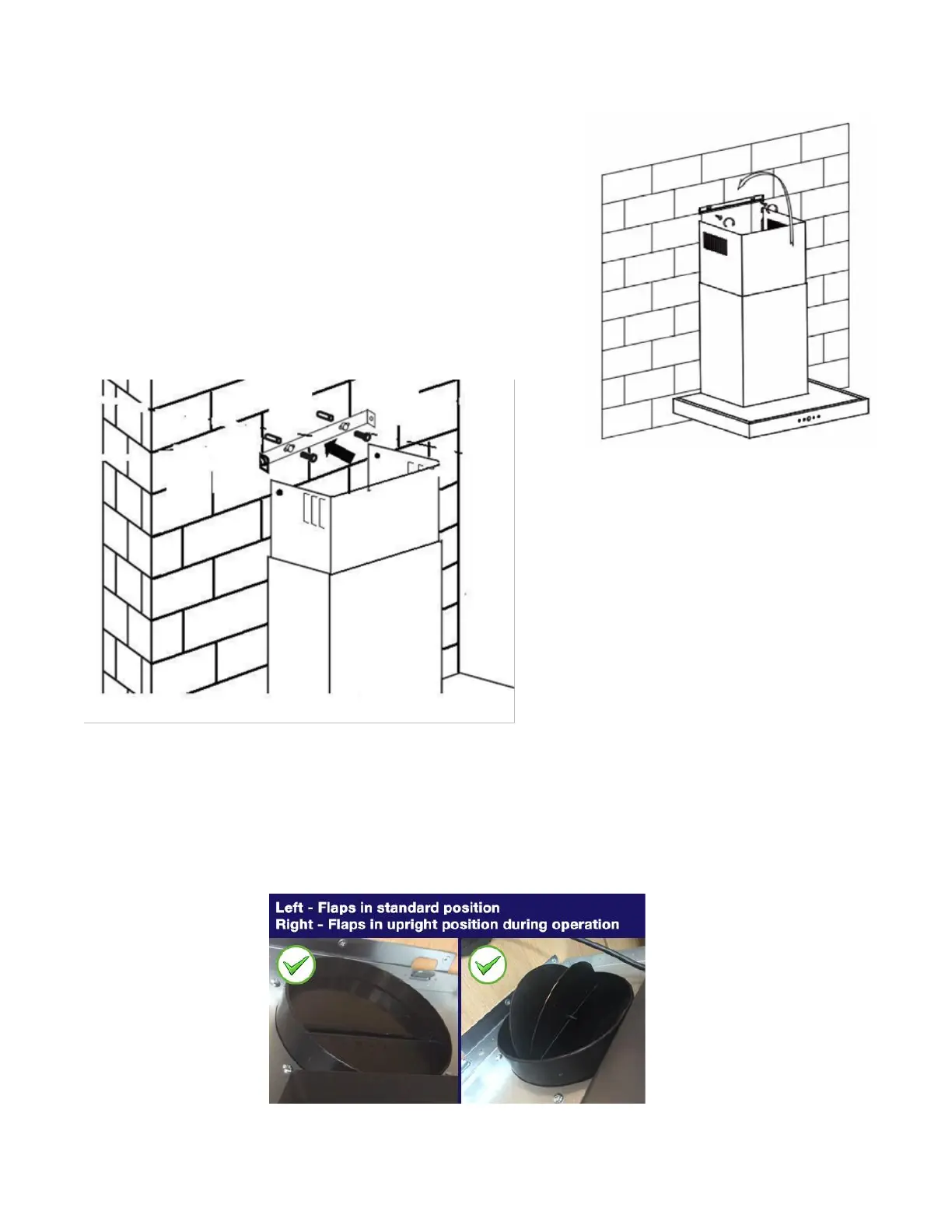 Left - Flaps in standard position
Right - Flaps in upright position during operation