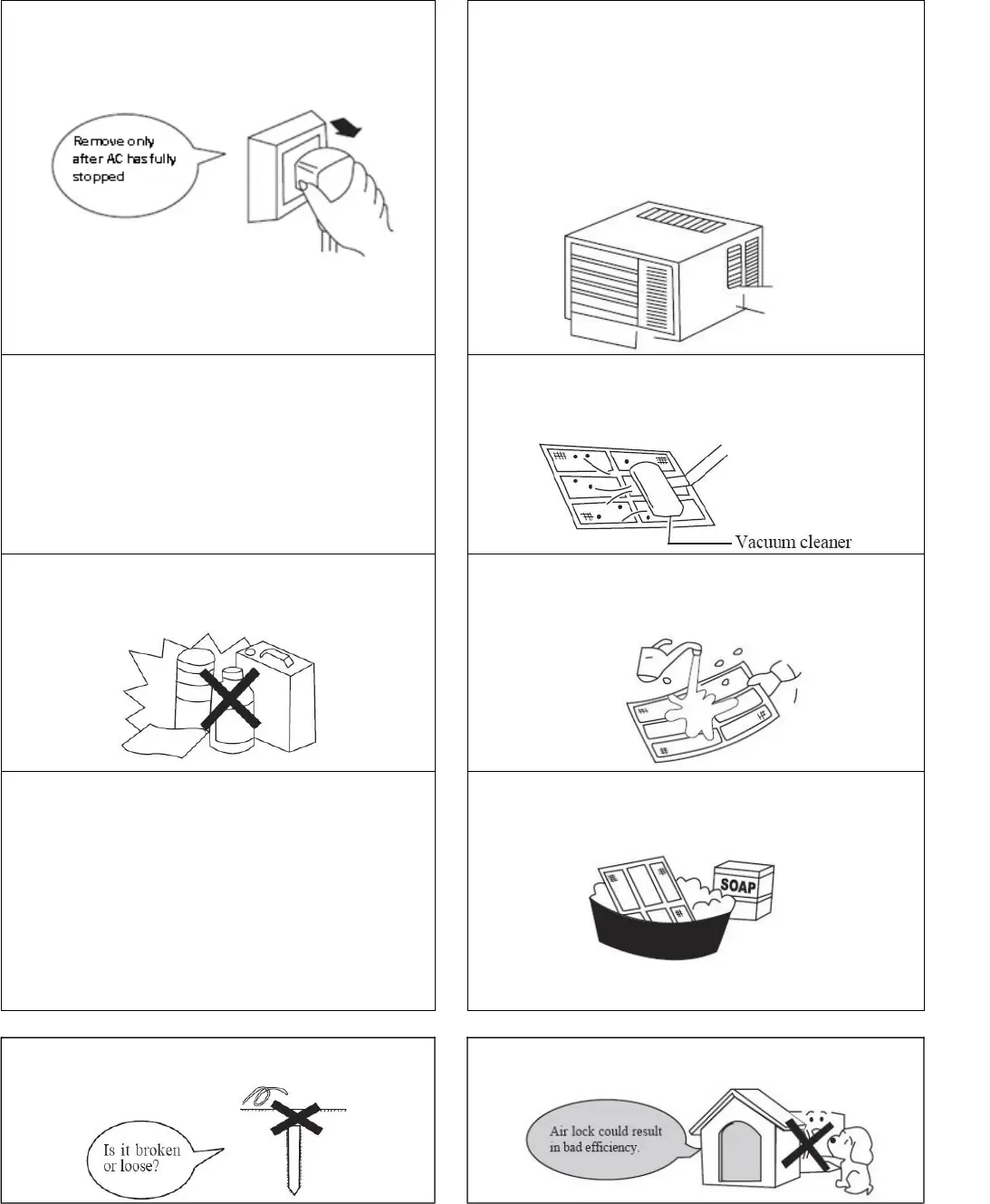 Remove only after AC has fully stopped

Vacuum cleaner

SOAP

Is it broken or loose?

Air lock could result in bad efficiency.