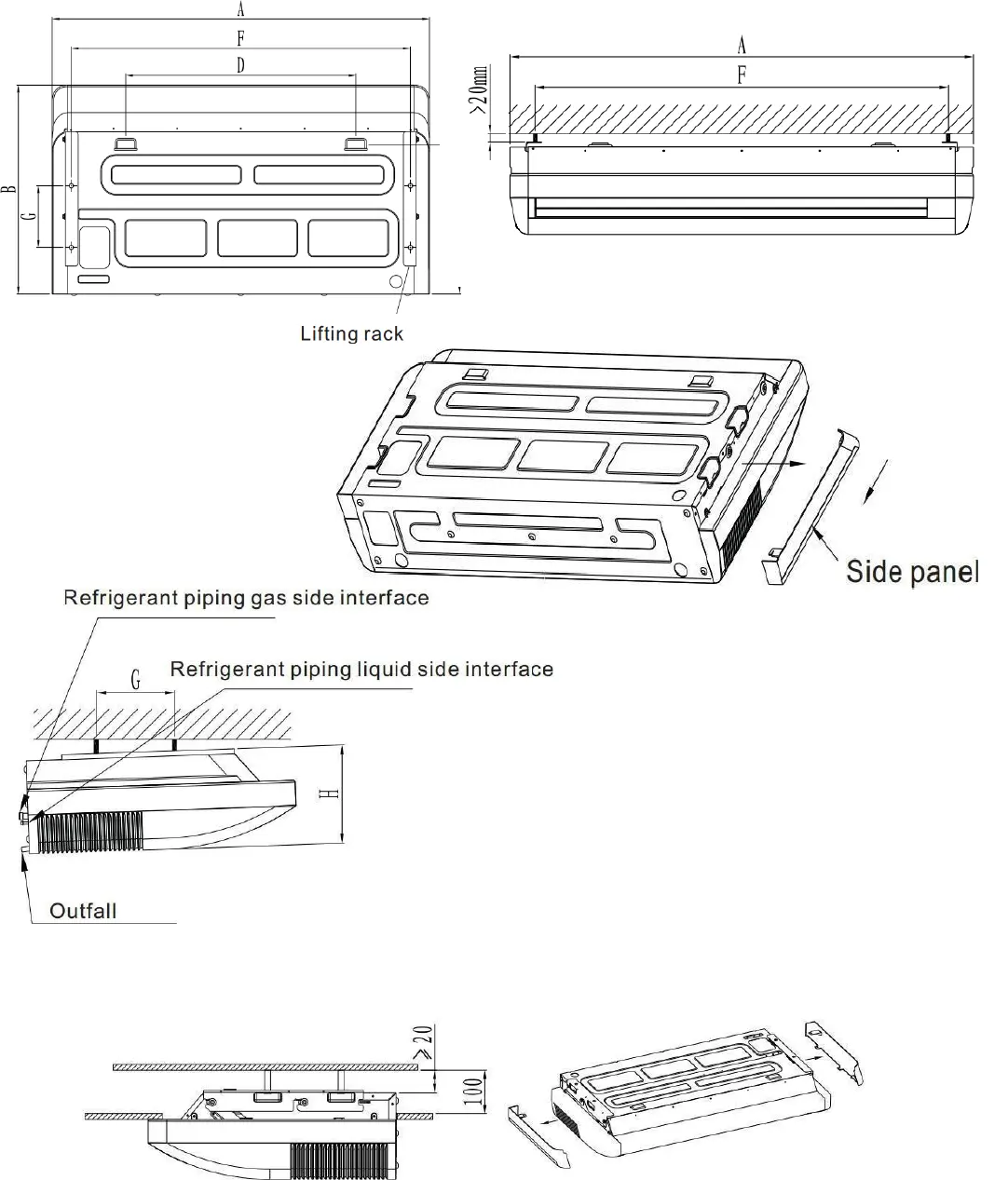 A
F
D
B
G
Lifting rack
A
F
>20mm
Side panel
Refrigerant piping gas side interface
Refrigerant piping liquid side interface
G
H
Outfall
≥20
100