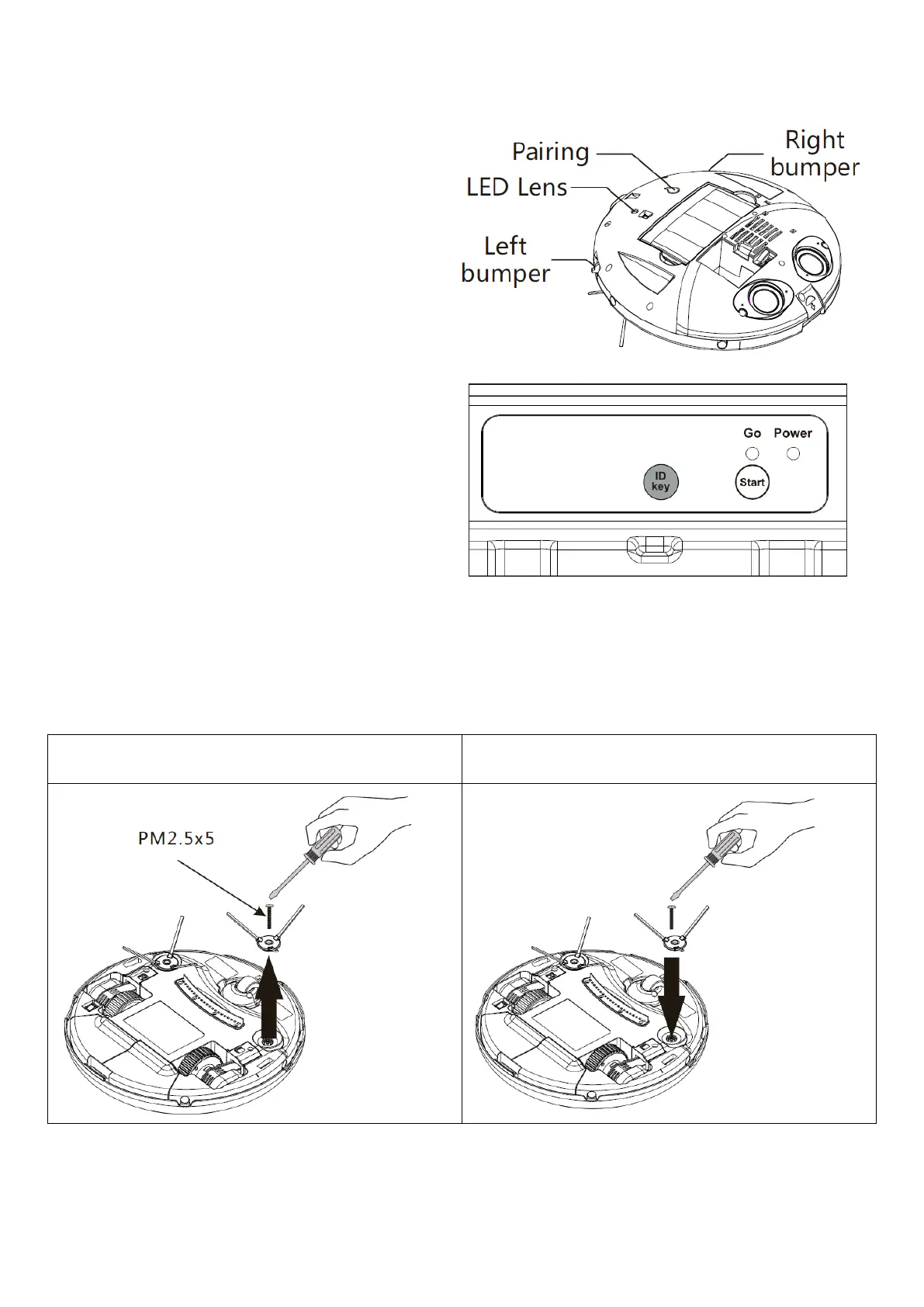 Pairing

Right bumper

LED Lens

Left bumper

Go Power

ID key

Start

PM2.5x5