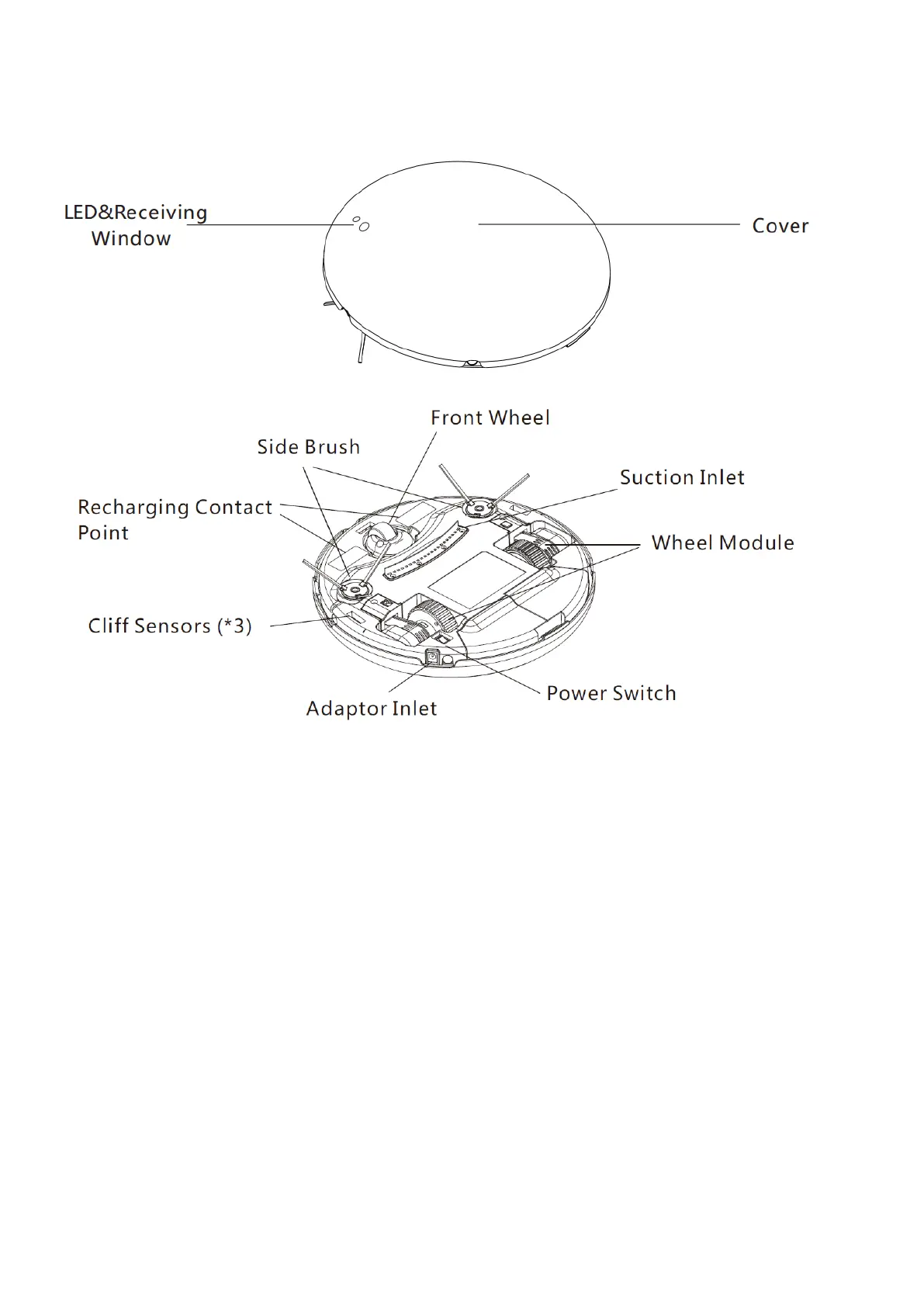 LED&Receiving Window

Cover

Front Wheel

Side Brush

Suction Inlet

Recharging Contact Point

Wheel Module

Cliff Sensors (*3)

Power Switch

Adaptor Inlet