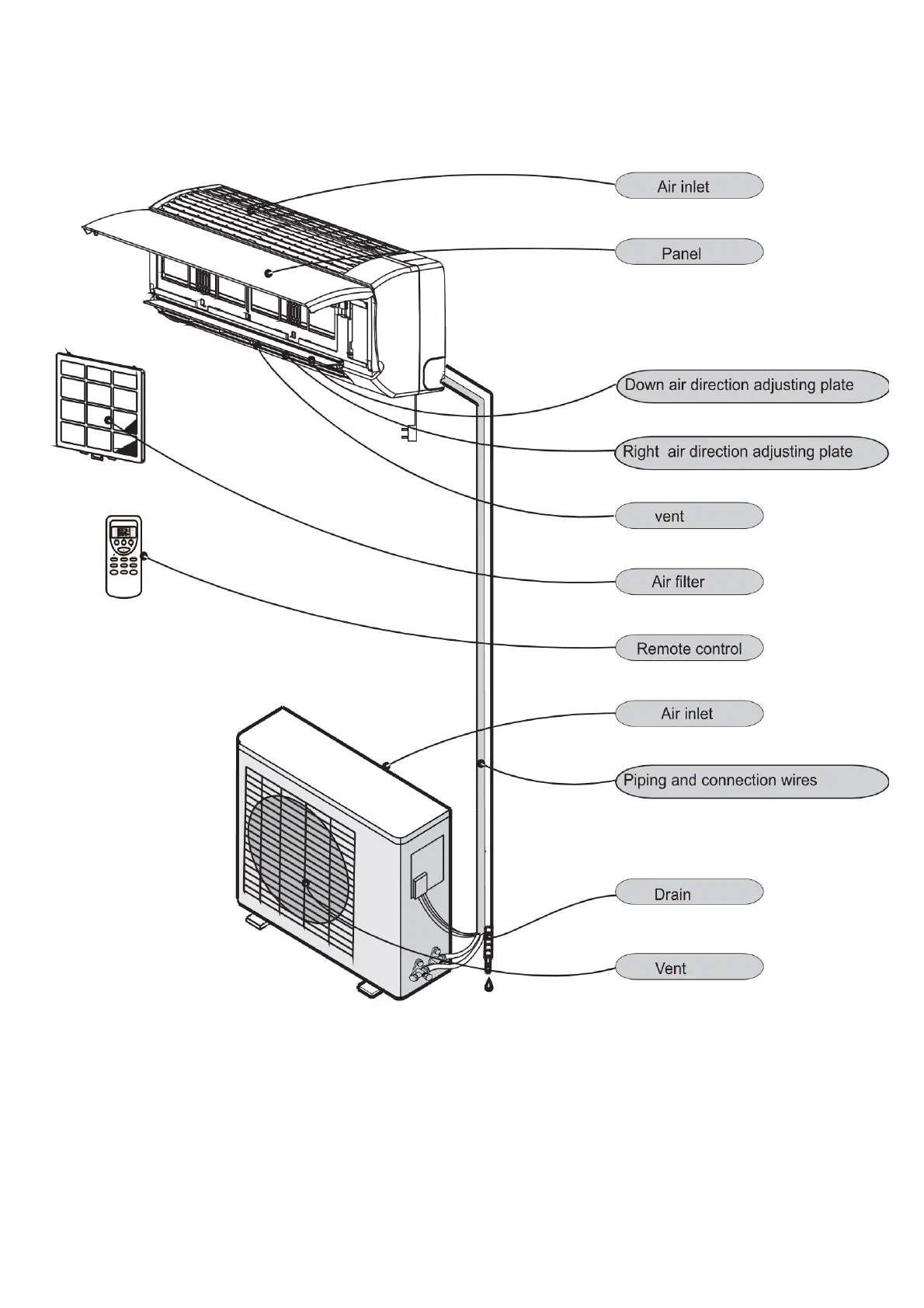 Air inlet

Panel

Down air direction adjusting plate

Right  air direction adjusting plate

vent

Air filter

Remote control

Air inlet

Piping and connection wires

Drain

Vent