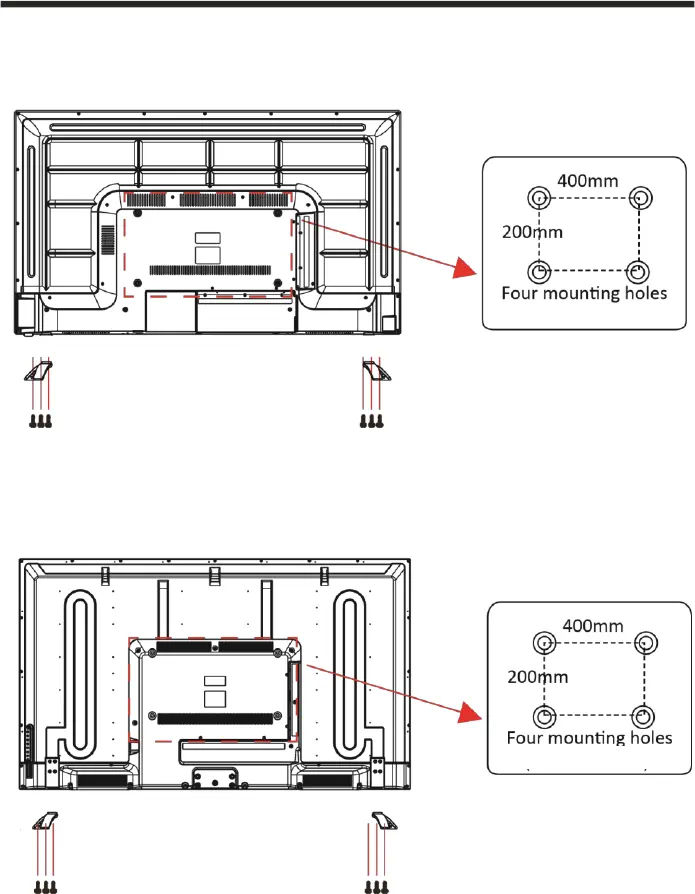 400mm

200mm

Four mounting holes

400mm

200mm

Four mounting holes