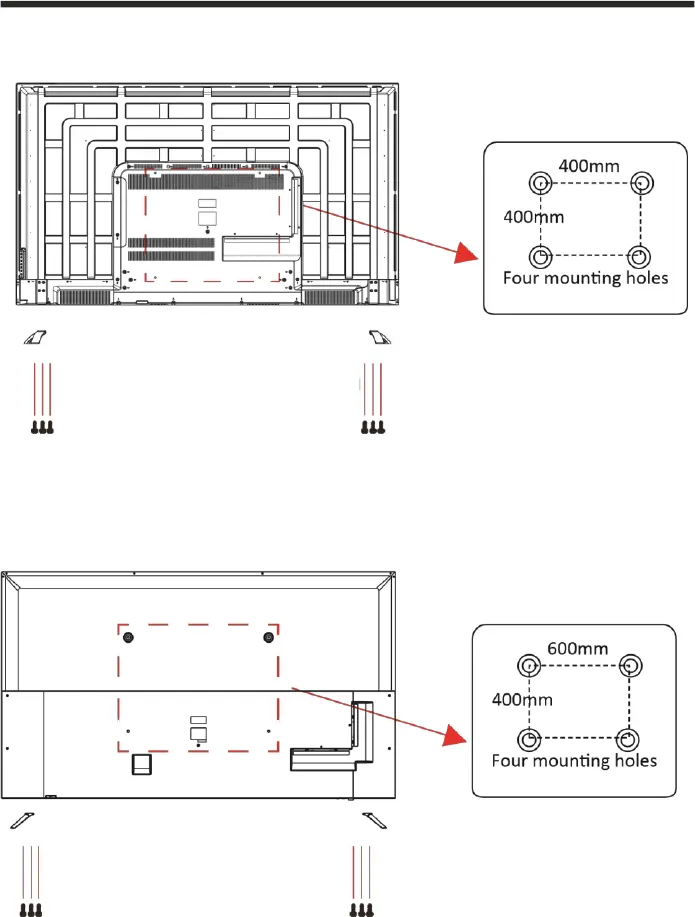 400mm
400mm
Four mounting holes

600mm
400mm
Four mounting holes