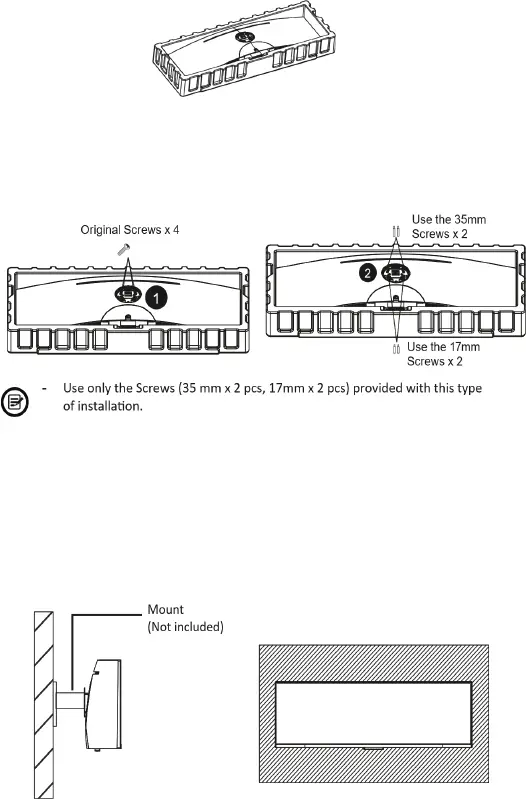 Original Screws x 4

1

Use the 35mm Screws x 2

2

Use the 17mm Screws x 2

- Use only the Screws (35 mm x 2 pcs, 17mm x 2 pcs) provided with this type of installation.

Mount (Not included)