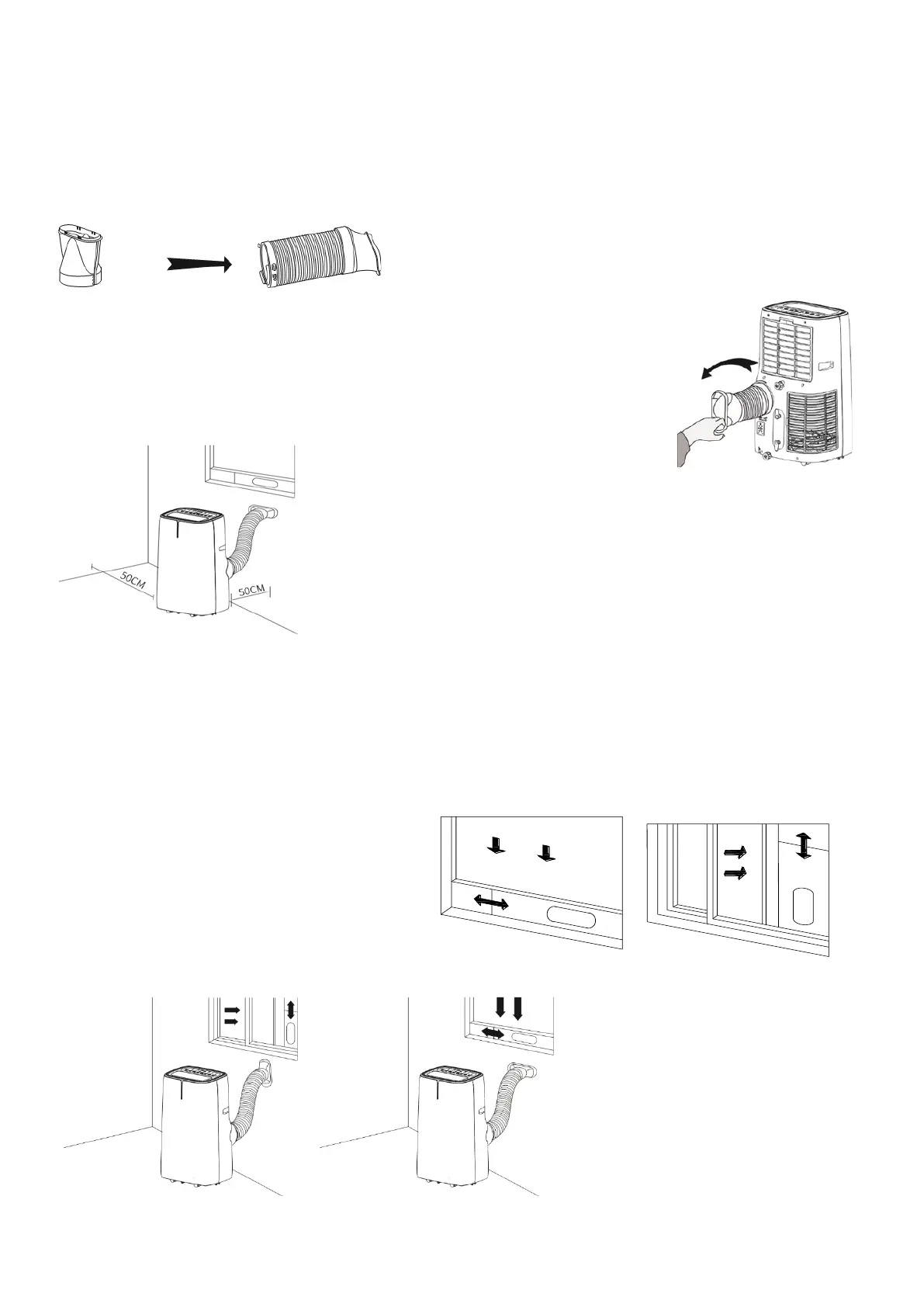 50CM

50CM