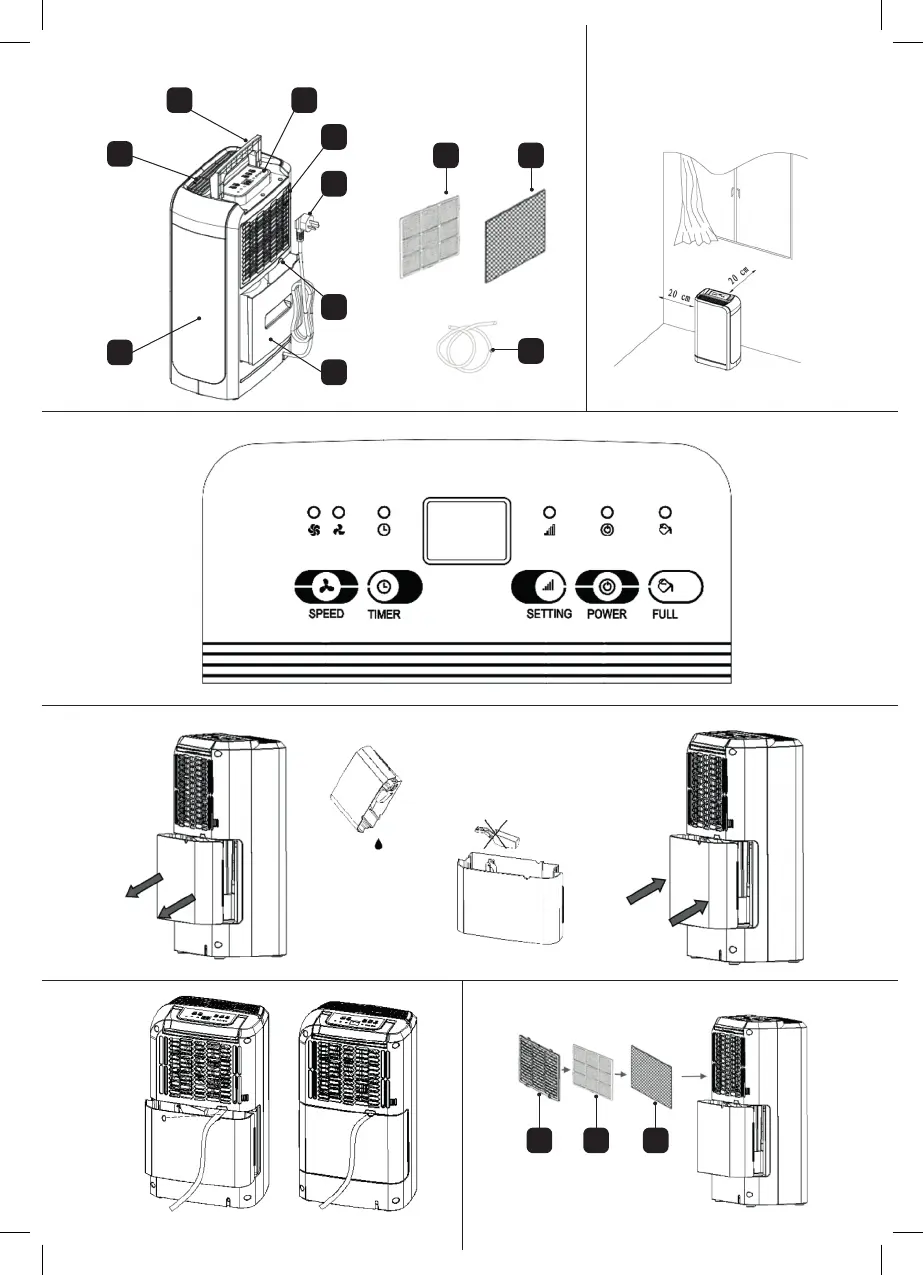 20 cm
20 cm

SPEED
TIMER
SETTING
POWER
FULL