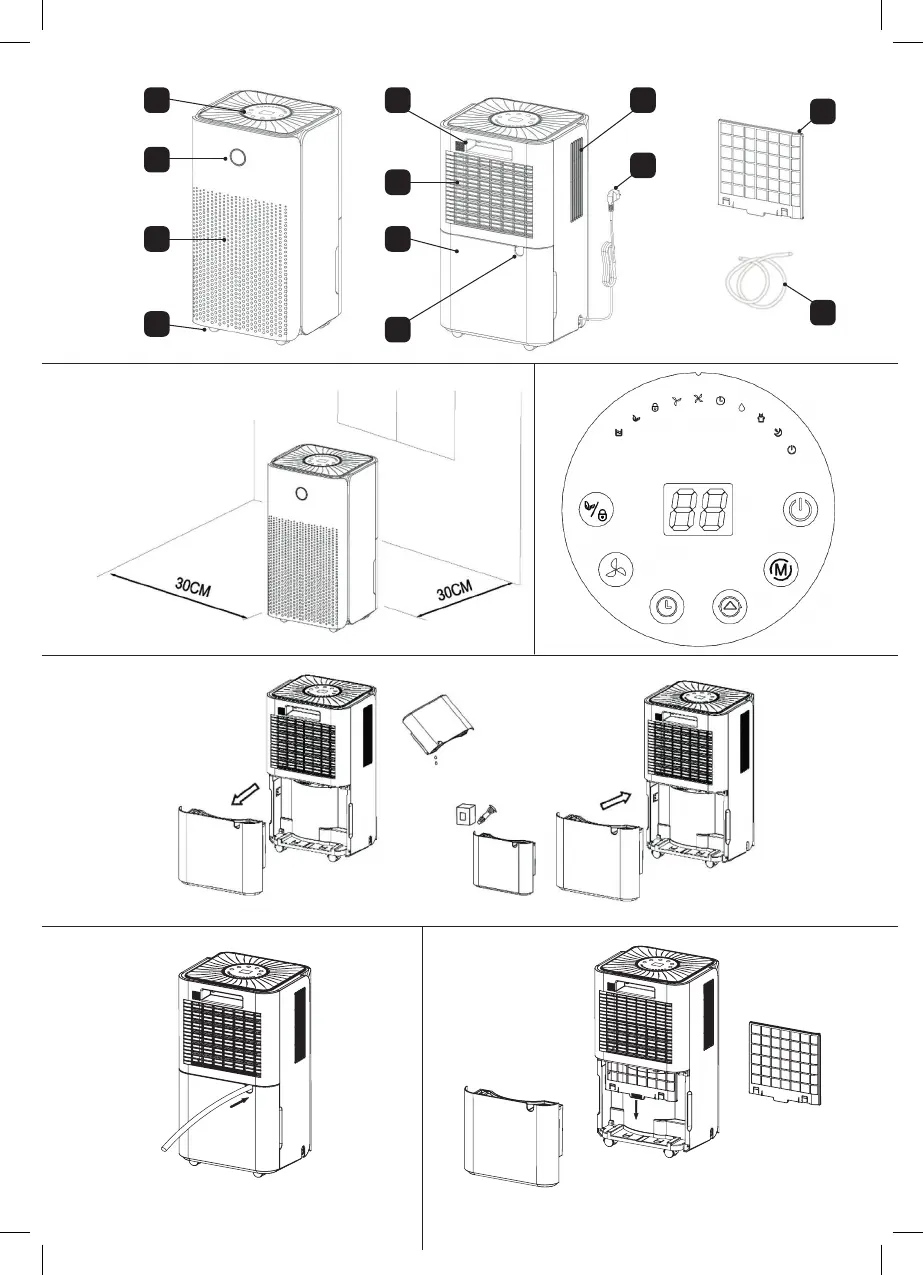 30CM

30CM

88

M