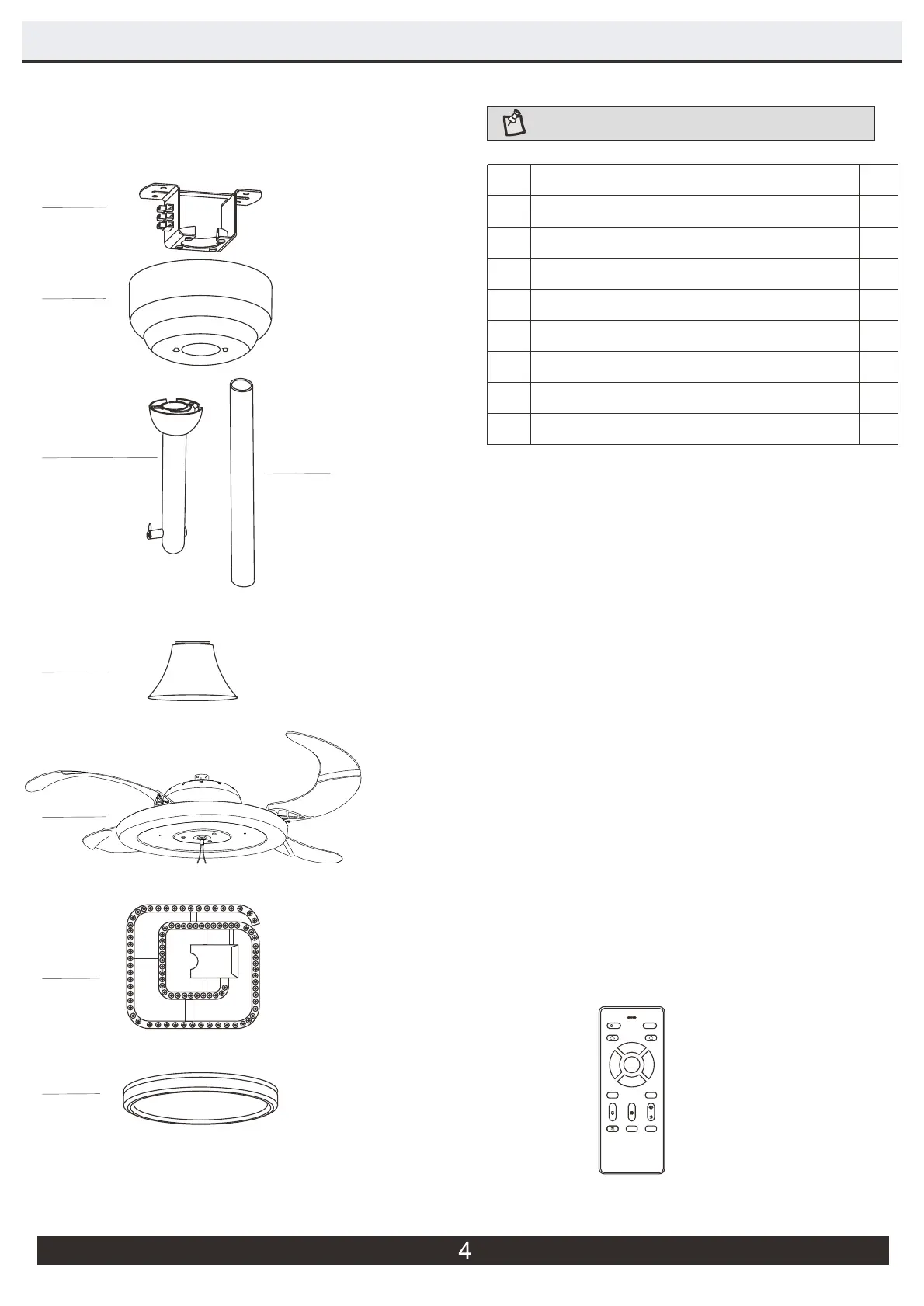 4