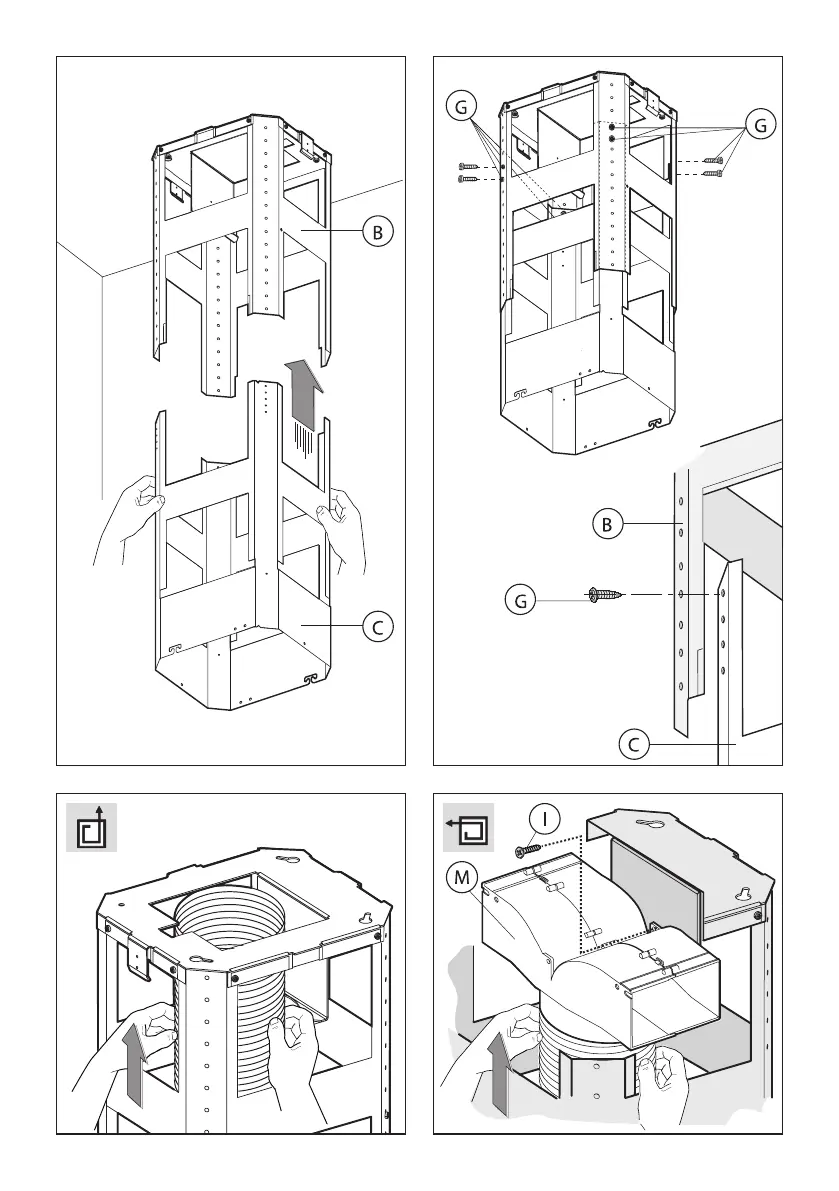 B

C

G

G

B

G

C

I

M