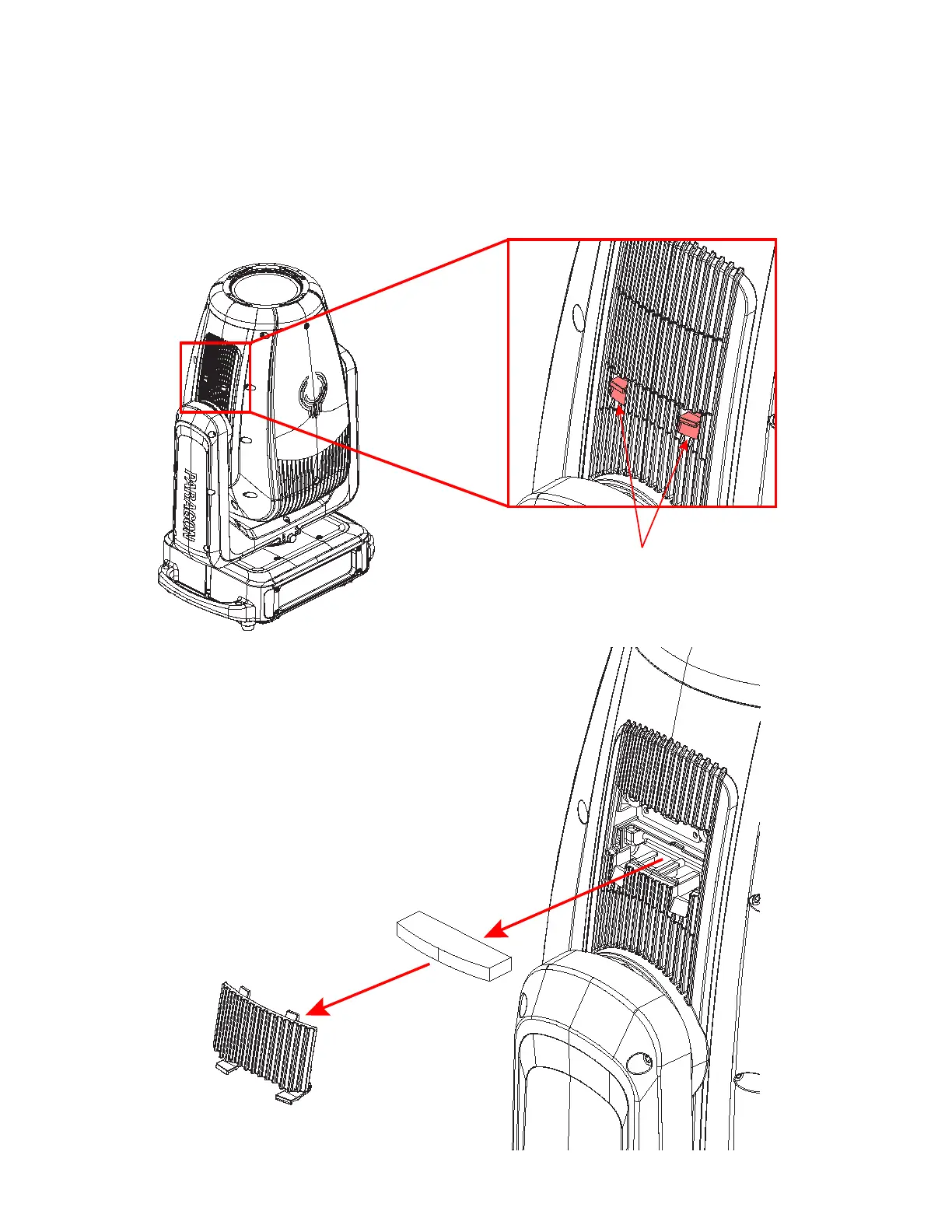 PARAGON