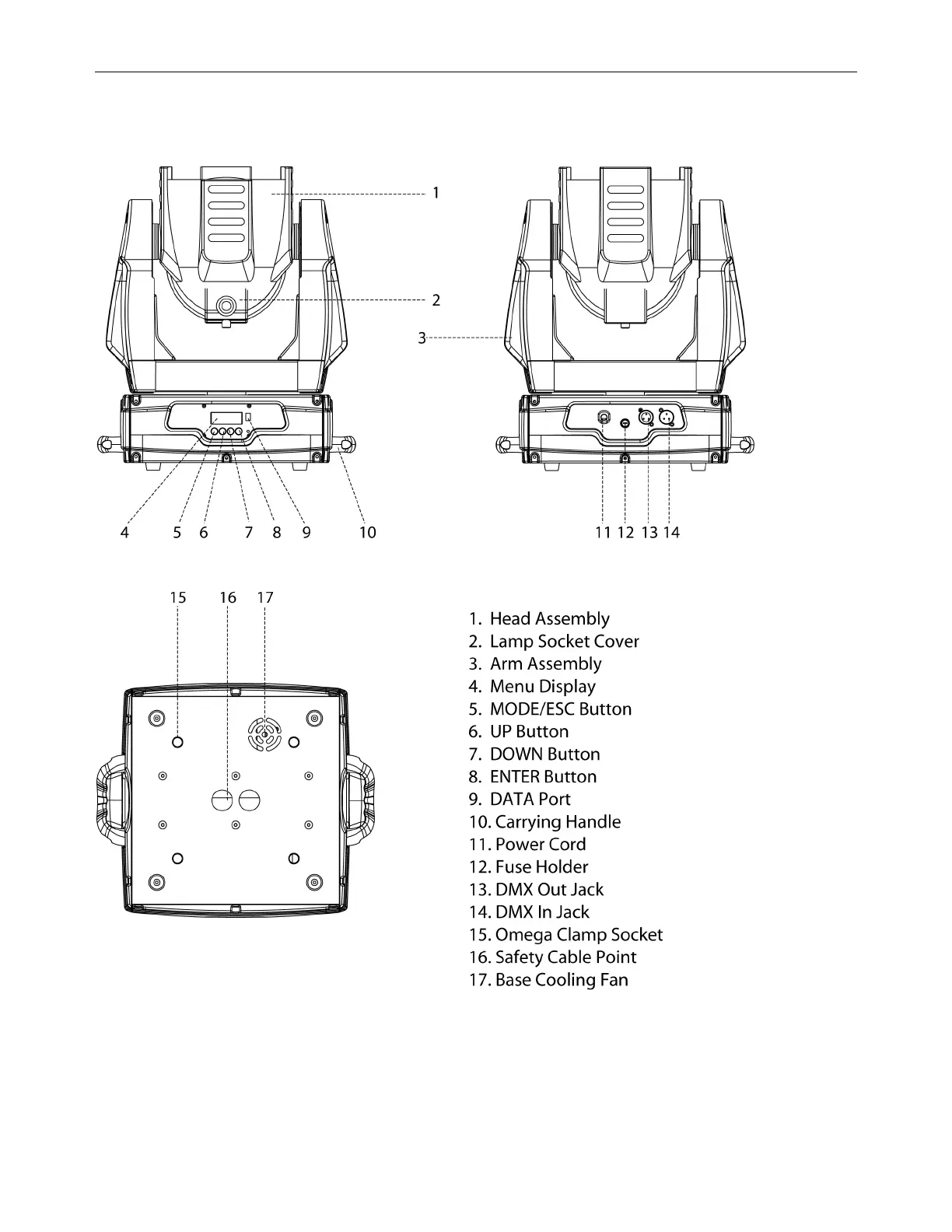 1

2

3

4 5 6 7 8 9 10

11 12 13 14

15 16 17

1. Head Assembly
2. Lamp Socket Cover
3. Arm Assembly
4. Menu Display
5. MODE/ESC Button
6. UP Button
7. DOWN Button
8. ENTER Button
9. DATA Port
10. Carrying Handle
11. Power Cord
12. Fuse Holder
13. DMX Out Jack
14. DMX In Jack
15. Omega Clamp Socket
16. Safety Cable Point
17. Base Cooling Fan