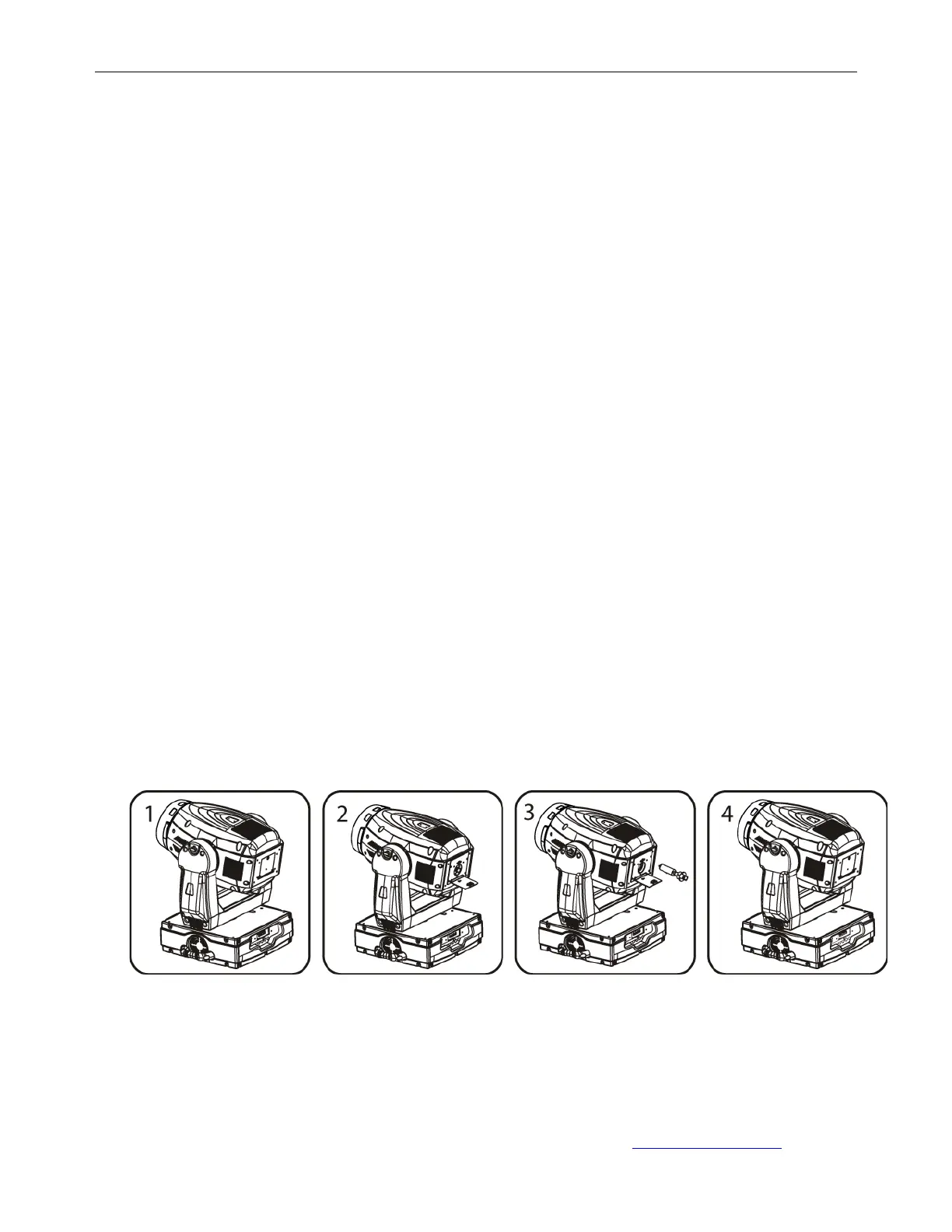 1

2

3

4