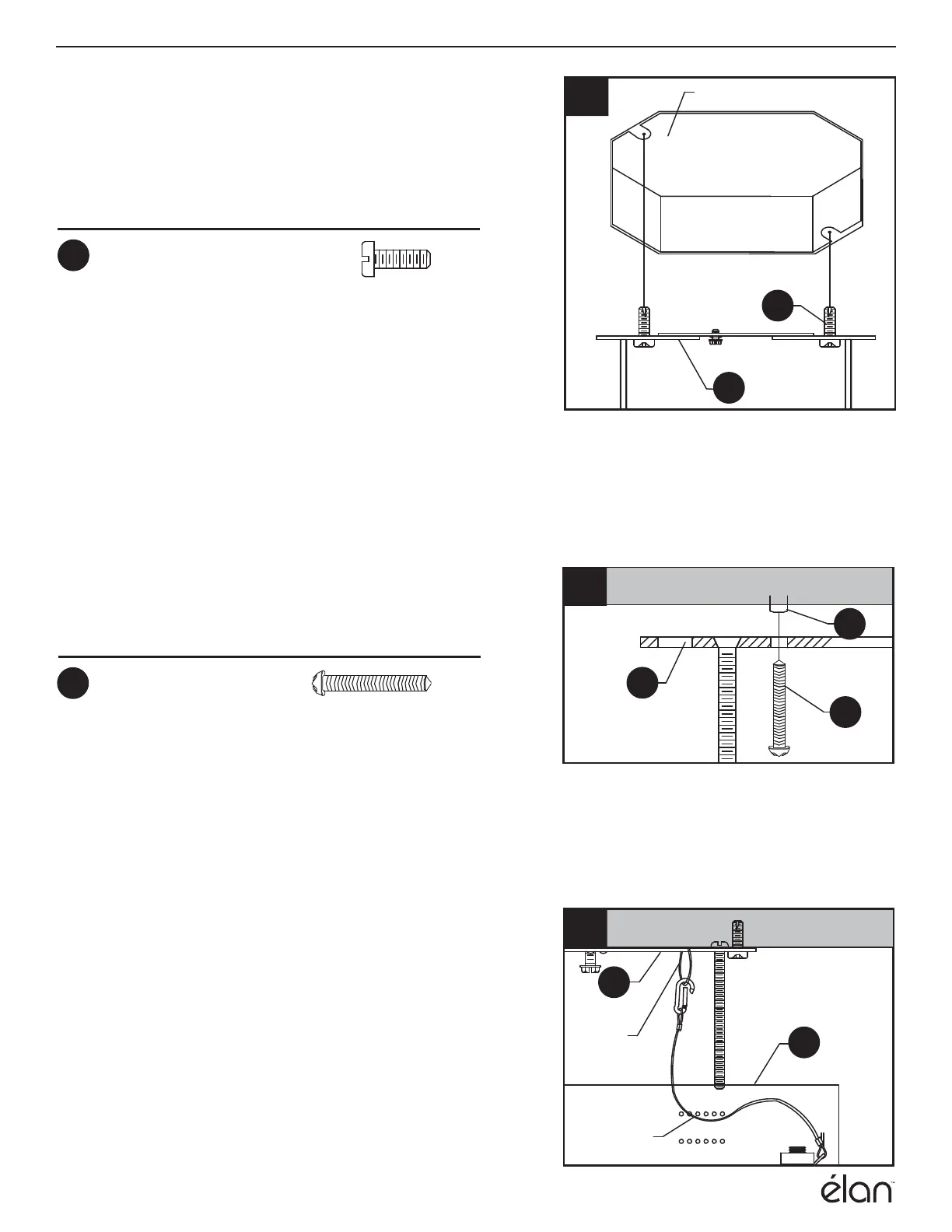 élan™