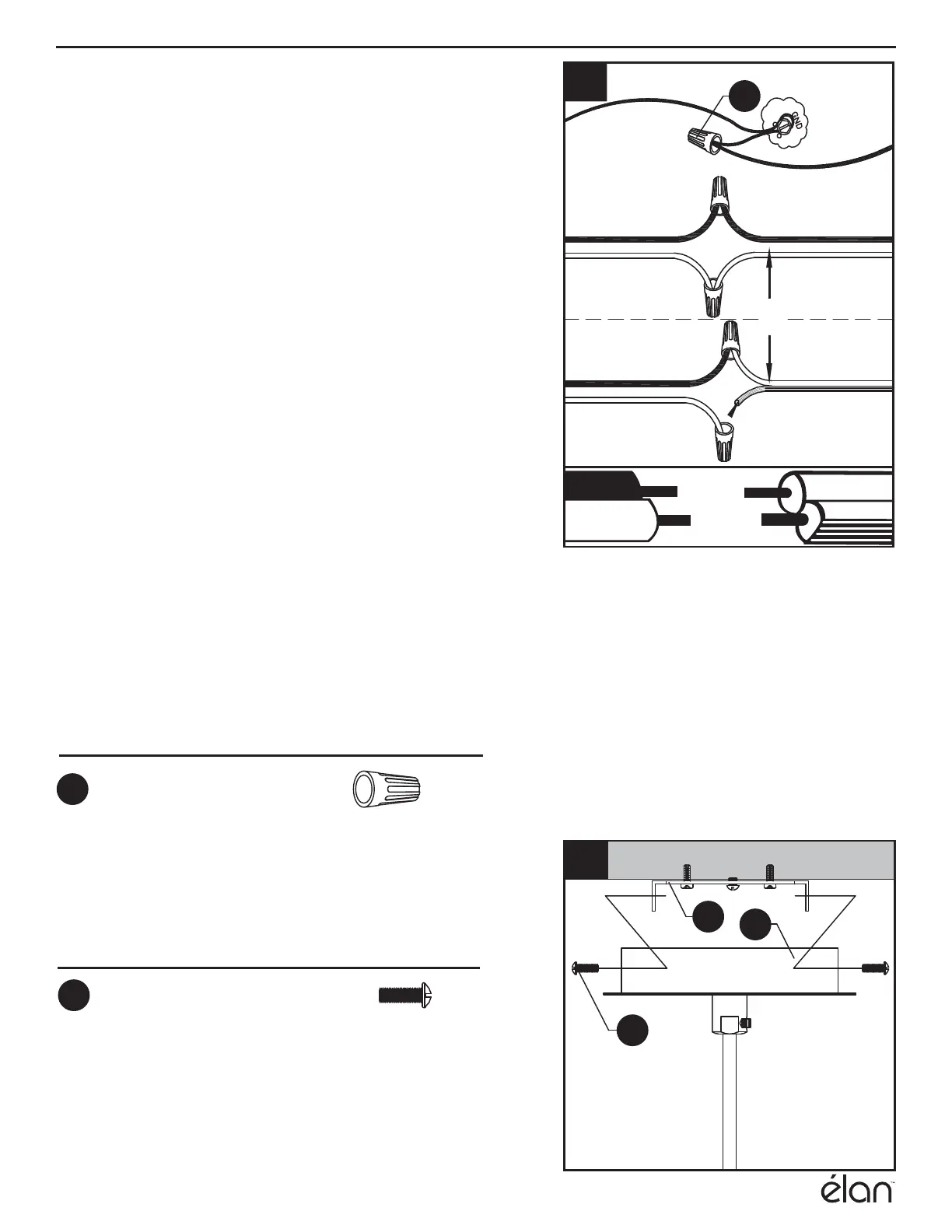 GND

élan™