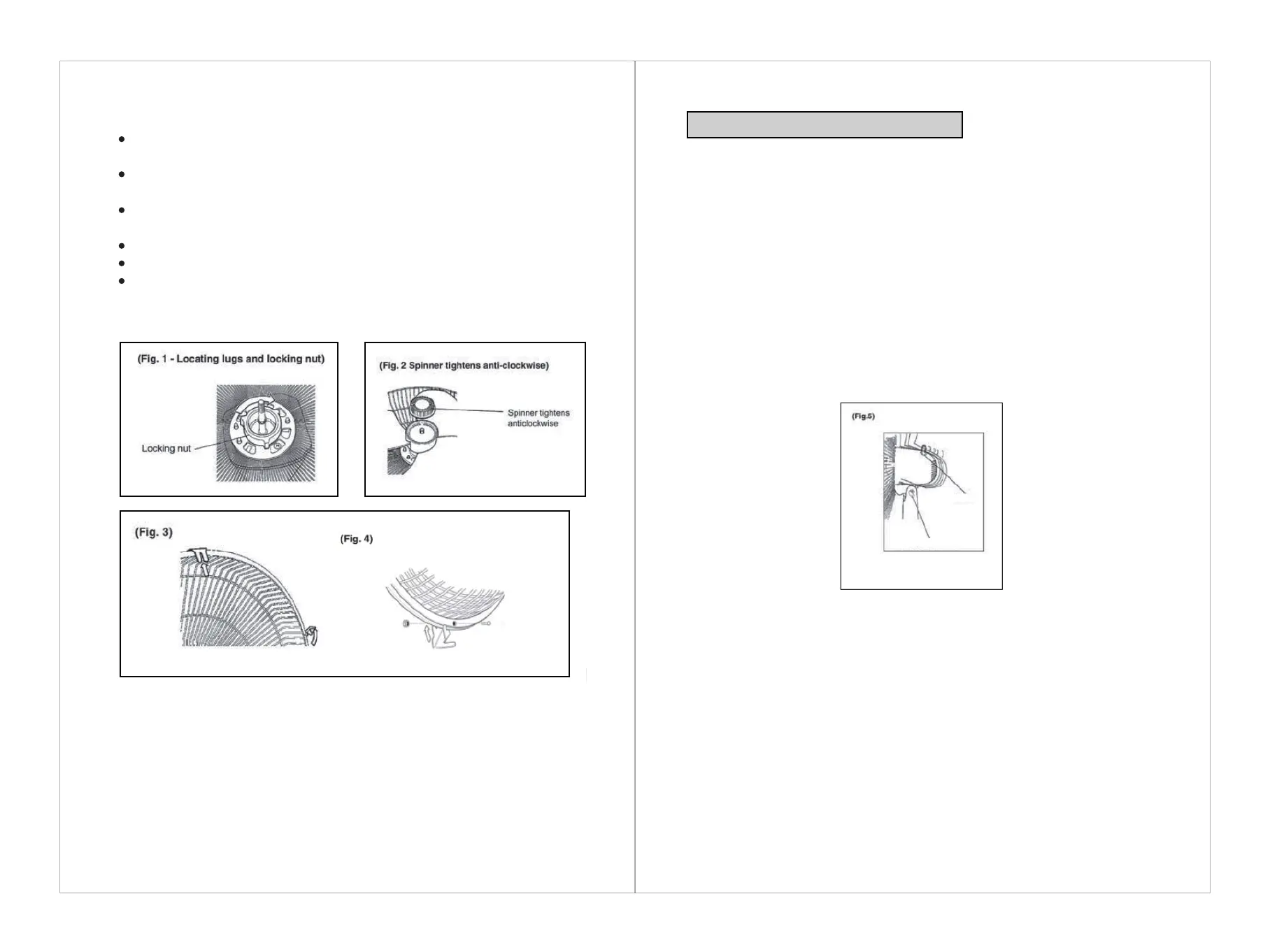 (Fig. 1 - Locating lugs and locking nut)

Locking nut

(Fig. 2 Spinner tightens anti-clockwise)

Spinner tightens anticlockwise

(Fig. 3)

(Fig. 4)

(Fig.5)