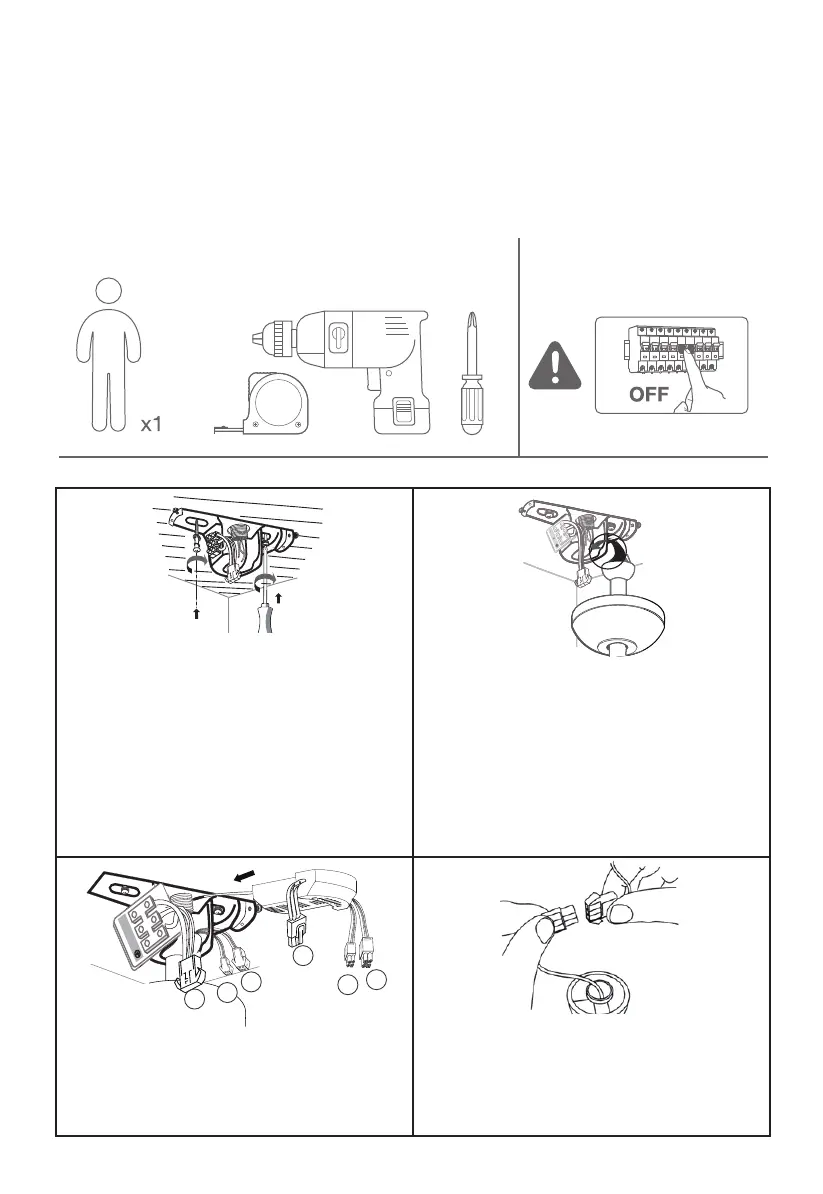 x1

OFF