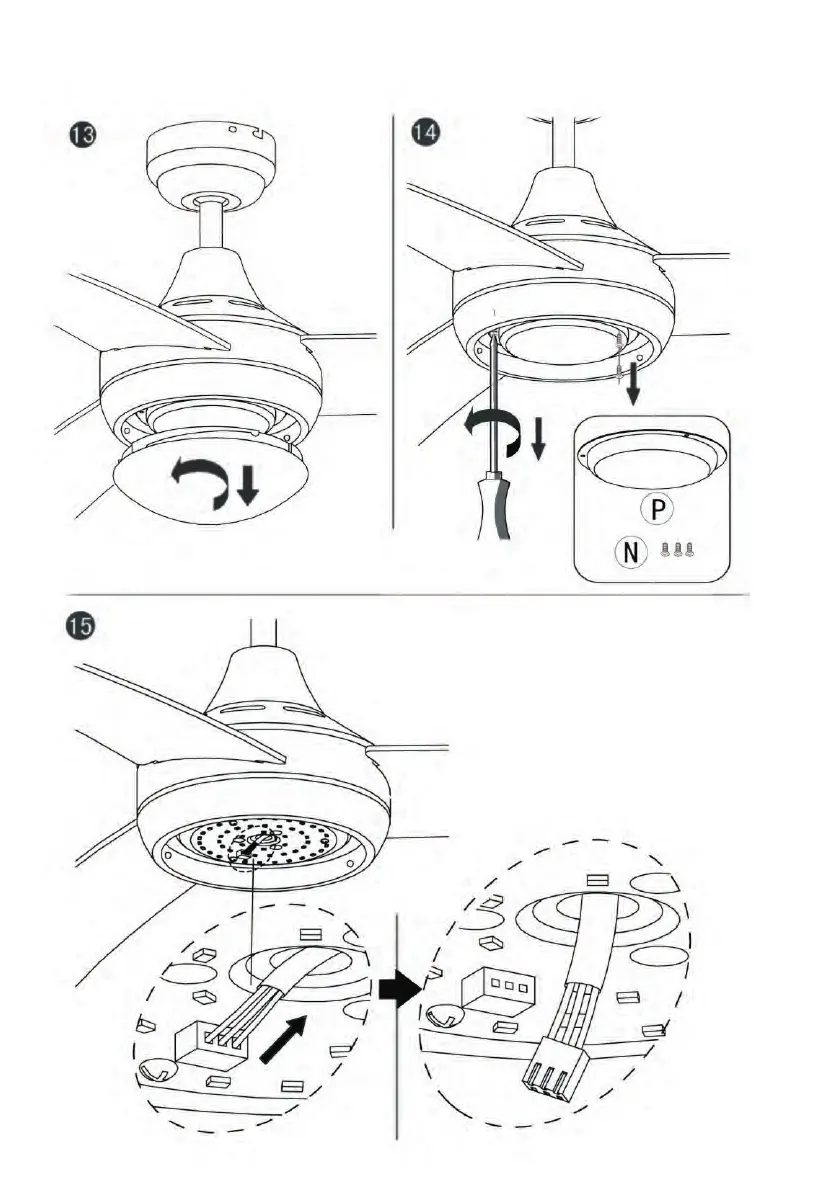 13

14

P

N

15